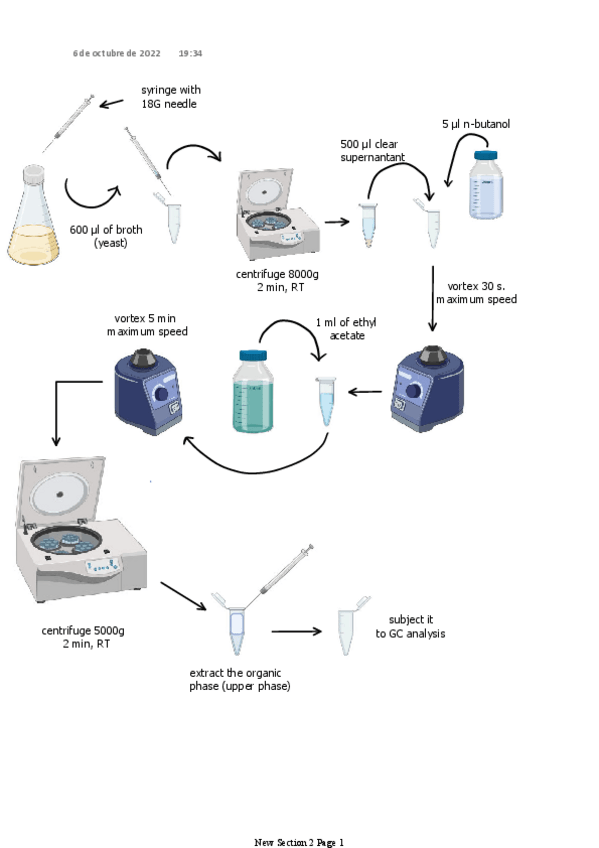 6 de octubre de 2022 19:34

syringe with 18G needle

600 µl of broth (yeast)

centrifuge 8000g 2 min, RT

500 µl clear supernantant

5 µl n-butanol

vortex 30 s. maximum speed

1 ml of ethyl acetate

vortex 5 min maximum speed

centrifuge 5000g 2 min, RT

extract the organic phase (upper phase)

subject it to GC analysis

New Section 2 Page 1