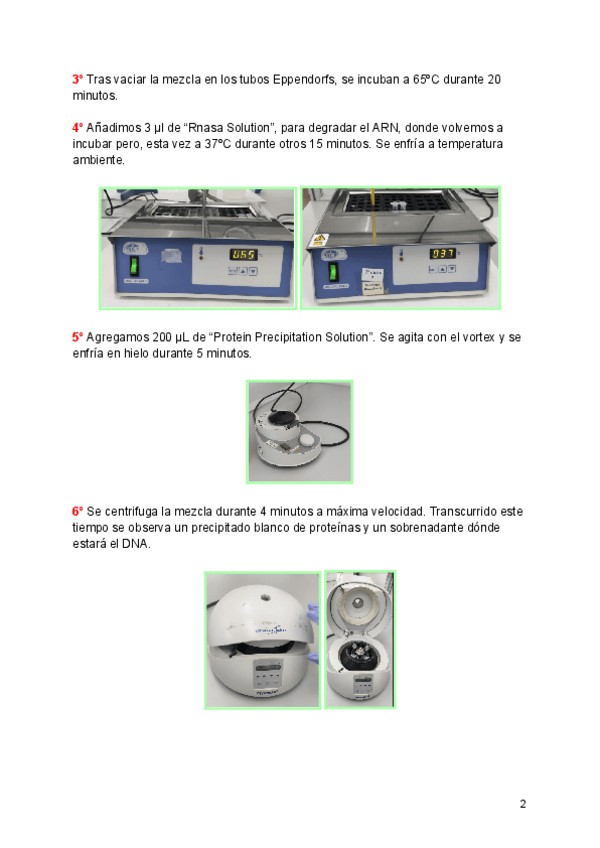 3º Tras vaciar la mezcla en los tubos Eppendorfs, se incuban a 65ºC durante 20 minutos.

4º Añadimos 3 µl de “Rnasa Solution”, para degradar el ARN, donde volvemos a incubar pero, esta vez a 37ºC durante otros 15 minutos. Se enfría a temperatura ambiente.

065

037

5º Agregamos 200 µL de “Protein Precipitation Solution”. Se agita con el vortex y se enfría en hielo durante 5 minutos.

6º Se centrifuga la mezcla durante 4 minutos a máxima velocidad. Transcurrido este tiempo se observa un precipitado blanco de proteínas y un sobrenadante dónde estará el DNA.

2