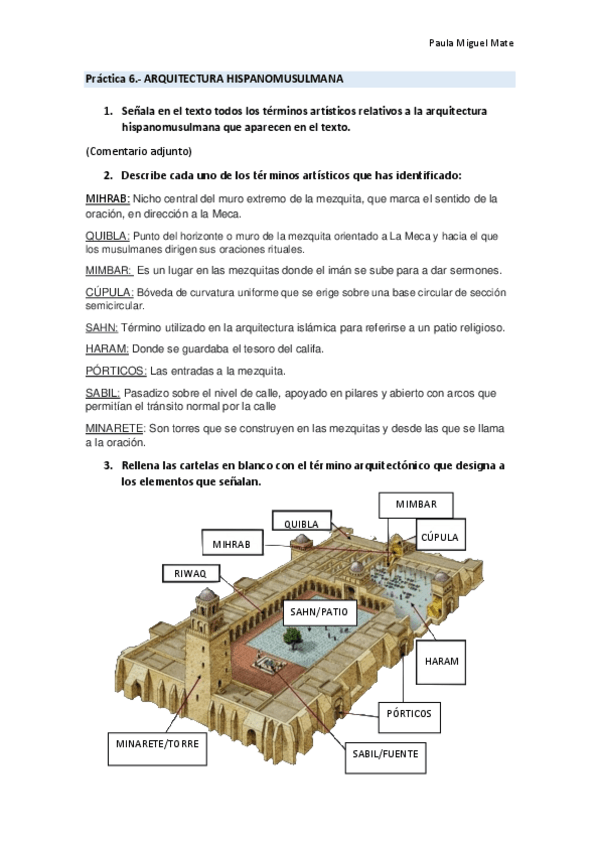 Paula Miguel Mate

Práctica 6.- ARQUITECTURA HISPANOMUSULMANA

1. Señala en el texto todos los términos artísticos relativos a la arquitectura hispanomusulmana que aparecen en el texto.

(Comentario adjunto)

2. Describe cada uno de los términos artísticos que has identificado:

MIHRAB: Nicho central del muro extremo de la mezquita, que marca el sentido de la oración, en dirección a la Meca.

QUIBLA: Punto del horizonte o muro de la mezquita orientado a La Meca y hacia el que los musulmanes dirigen sus oraciones rituales.

MIMBAR: Es un lugar en las mezquitas donde el imán se sube para a dar sermones.

CÚPULA: Bóveda de curvatura uniforme que se erige sobre una base circular de sección semicircular.

SAHN: Término utilizado en la arquitectura islámica para referirse a un patio religioso.

HARAM: Donde se guardaba el tesoro del califa.

PÓRTICOS: Las entradas a la mezquita.

SABIL: Pasadizo sobre el nivel de calle, apoyado en pilares y abierto con arcos que permitían el tránsito normal por la calle

MINARETE: Son torres que se construyen en las mezquitas y desde las que se llama a la oración.

3. Rellena las cartelas en blanco con el término arquitectónico que designa a los elementos que señalan.

MIMBAR

QUIBLA

CÚPULA

MIHRAB

RIWAQ

SAHN/PATIO

HARAM

PÓRTICOS

MINARETE/TORRE

SABIL/FUENTE