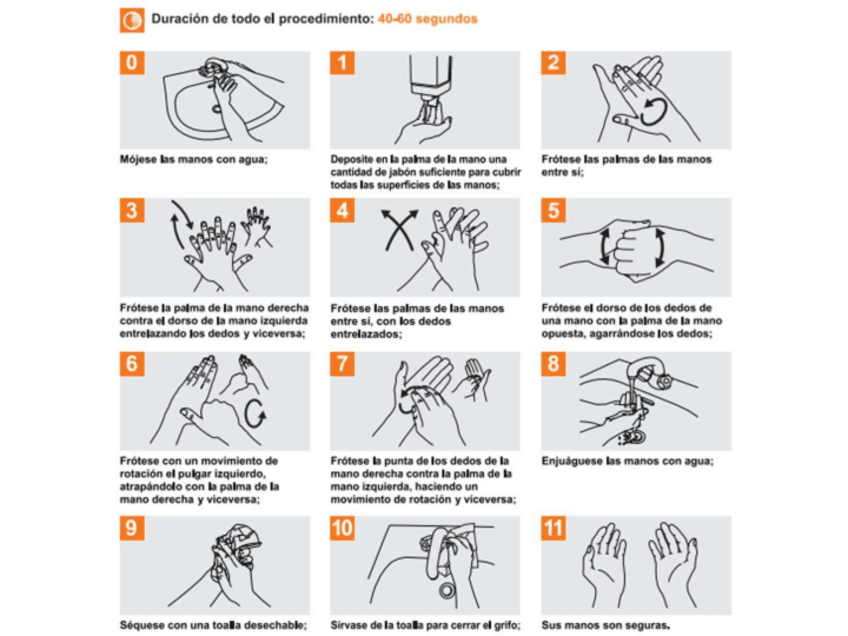 Duración de todo el procedimiento: 40-60 segundos

0

Mójese las manos con agua;

1

Deposite en la palma de la mano una cantidad de jabón suficiente para cubrir todas las superficies de las manos;

2

Frótese las palmas de las manos entre sí;

3

Frótese la palma de la mano derecha contra el dorso de la mano izquierda entrelazando los dedos y viceversa;

4

Frótese las palmas de las manos entre sí, con los dedos entrelazados;

5

Frótese el dorso de los dedos de una mano con la palma de la mano opuesta, agarrándose los dedos;

6

Frótese con un movimiento de rotación el pulgar izquierdo, atrapándolo con la palma de la mano derecha y viceversa;

7

Frótese la punta de los dedos de la mano derecha contra la palma de la mano izquierda, haciendo un movimiento de rotación y viceversa;

8

Enjuáguese las manos con agua;

9

Séquese con una toalla desechable;

10

Sírvase de la toalla para cerrar el grifo;

11

Sus manos son seguras.