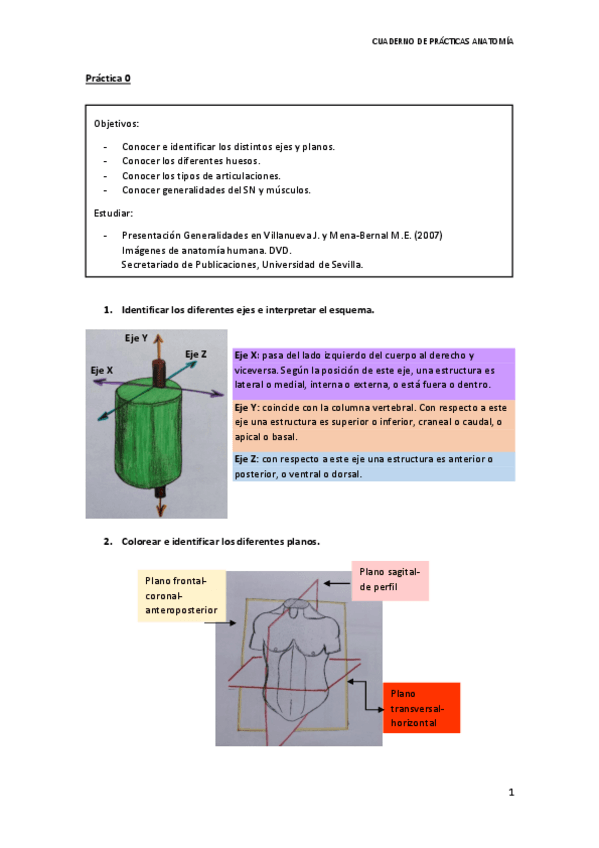 CUADERNO DE PRÁCTICAS ANATOMÍA

Práctica 0

Objetivos:

- Conocer e identificar los distintos ejes y planos.
- Conocer los diferentes huesos.
- Conocer los tipos de articulaciones.
- Conocer generalidades del SN y músculos.

Estudiar:

- Presentación Generalidades en Villanueva J. y Mena-Bernal M.E. (2007) Imágenes de anatomía humana. DVD. Secretariado de Publicaciones, Universidad de Sevilla.

1. Identificar los diferentes ejes e interpretar el esquema.

Eje Y

Eje Z

Eje X

Eje X: pasa del lado izquierdo del cuerpo al derecho y viceversa. Según la posición de este eje, una estructura es lateral o medial, interna o externa, o está fuera o dentro.

Eje Y: coincide con la columna vertebral. Con respecto a este eje una estructura es superior o inferior, craneal o caudal, o apical o basal.

Eje Z: con respecto a este eje una estructura es anterior o posterior, o ventral o dorsal.

2. Colorear e identificar los diferentes planos.

Plano frontal-coronal-anteroposterior

Plano sagital-de perfil

Plano transversal-horizontal

1