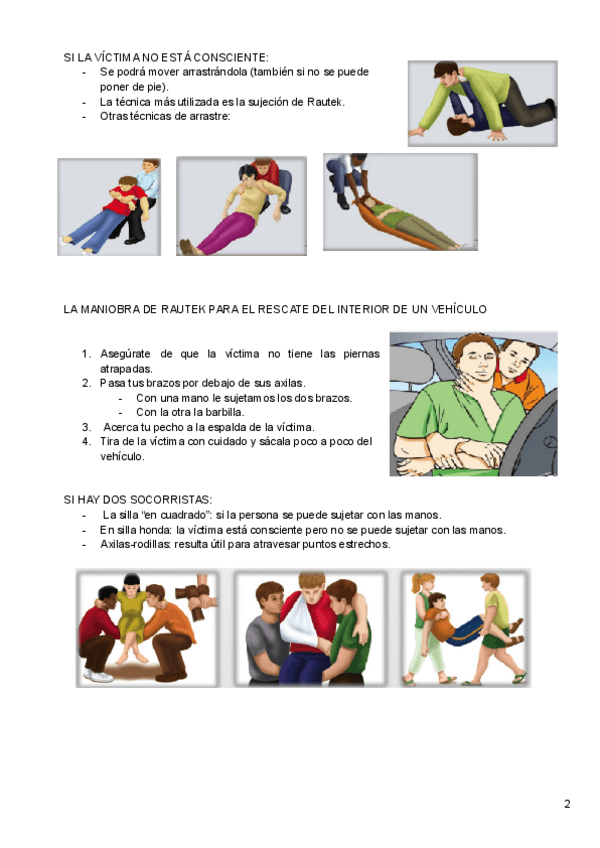 SI LA VÍCTIMA NO ESTÁ CONSCIENTE:
- Se podrá mover arrastrándola (también si no se puede poner de pie).
- La técnica más utilizada es la sujeción de Rautek.
- Otras técnicas de arrastre:

LA MANIOBRA DE RAUTEK PARA EL RESCATE DEL INTERIOR DE UN VEHÍCULO

1. Asegúrate de que la víctima no tiene las piernas atrapadas.
2. Pasa tus brazos por debajo de sus axilas.
   - Con una mano le sujetamos los dos brazos.
   - Con la otra la barbilla.
3. Acerca tu pecho a la espalda de la víctima.
4. Tira de la víctima con cuidado y sácala poco a poco del vehículo.

SI HAY DOS SOCORRISTAS:
- La silla "en cuadrado": si la persona se puede sujetar con las manos.
- En silla honda: la víctima está consciente pero no se puede sujetar con las manos.
- Axilas-rodillas: resulta útil para atravesar puntos estrechos.

2