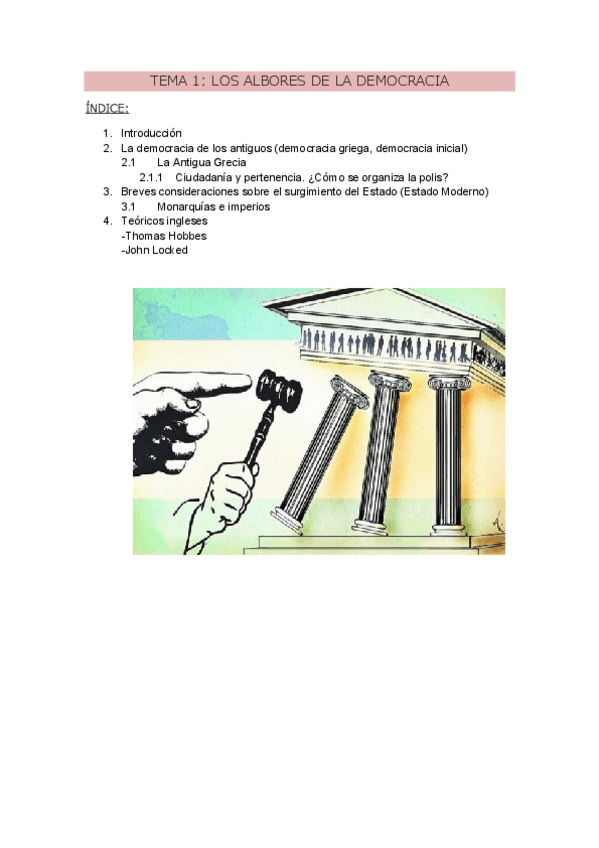 TEMA 1: LOS ALBORES DE LA DEMOCRACIA

ÍNDICE:

1. Introducción
2. La democracia de los antiguos (democracia griega, democracia inicial)
2.1 La Antigua Grecia
2.1.1 Ciudadanía y pertenencia. ¿Cómo se organiza la polis?
3. Breves consideraciones sobre el surgimiento del Estado (Estado Moderno)
3.1 Monarquías e imperios
4. Teóricos ingleses
-Thomas Hobbes
-John Locked