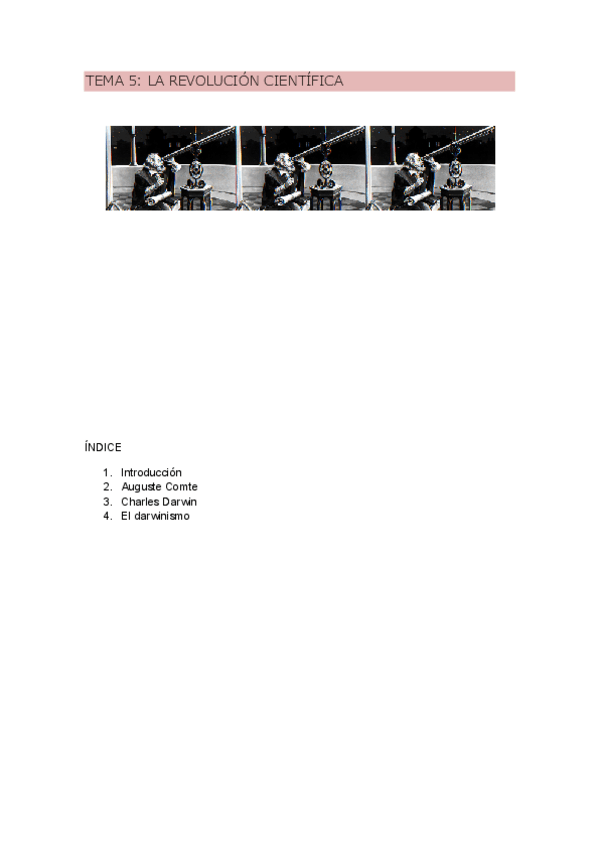 TEMA 5: LA REVOLUCIÓN CIENTÍFICA

ÍNDICE

1. Introducción
2. Auguste Comte
3. Charles Darwin
4. El darwinismo