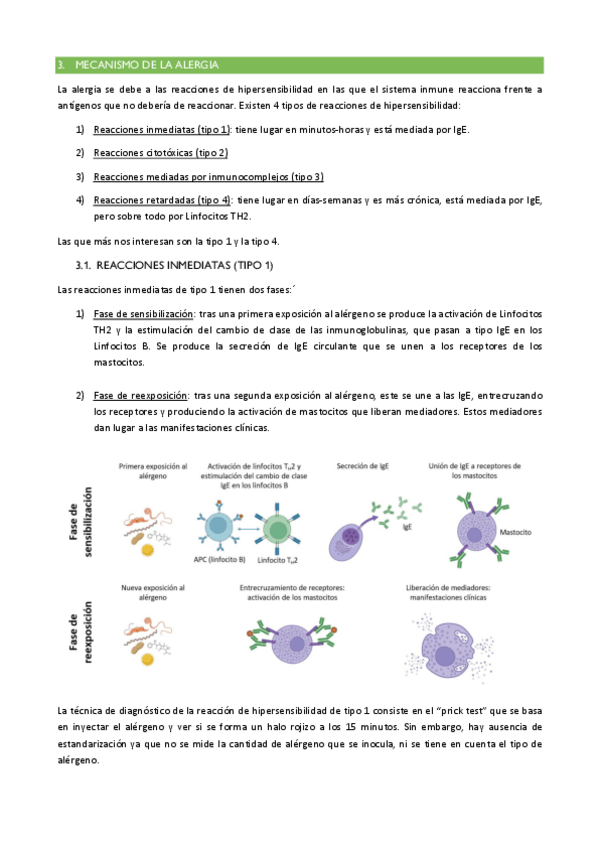 3. MECANISMO DE LA ALERGIA

La alergia se debe a las reacciones de hipersensibilidad en las que el sistema inmune reacciona frente a antígenos que no debería de reaccionar. Existen 4 tipos de reacciones de hipersensibilidad:

1) Reacciones inmediatas (tipo 1): tiene lugar en minutos-horas y está mediada por IgE.

2) Reacciones citotóxicas (tipo 2)

3) Reacciones mediadas por inmunocomplejos (tipo 3)

4) Reacciones retardadas (tipo 4): tiene lugar en días-semanas y es más crónica, está mediada por IgE, pero sobre todo por Linfocitos TH2.

Las que más nos interesan son la tipo 1 y la tipo 4.

3.1. REACCIONES INMEDIATAS (TIPO 1)

Las reacciones inmediatas de tipo 1 tienen dos fases:´

1) Fase de sensibilización: tras una primera exposición al alérgeno se produce la activación de Linfocitos TH2 y la estimulación del cambio de clase de las inmunoglobulinas, que pasan a tipo IgE en los Linfocitos B. Se produce la secreción de IgE circulante que se unen a los receptores de los mastocitos.

2) Fase de reexposición: tras una segunda exposición al alérgeno, este se une a las IgE, entrecruzando los receptores y produciendo la activación de mastocitos que liberan mediadores. Estos mediadores dan lugar a las manifestaciones clínicas.

Fase de sensibilización

Primera exposición al alérgeno

Activación de linfocitos $T_H2$ y estimulación del cambio de clase IgE en los linfocitos B

APC (linfocito B)

Linfocito $T_H2$

Secreción de IgE

IgE

Unión de IgE a receptores de los mastocitos

Mastocito

Fase de reexposición

Nueva exposición al alérgeno

Entrecruzamiento de receptores: activación de los mastocitos

Liberación de mediadores: manifestaciones clínicas

La técnica de diagnóstico de la reacción de hipersensibilidad de tipo 1 consiste en el “prick test” que se basa en inyectar el alérgeno y ver si se forma un halo rojizo a los 15 minutos. Sin embargo, hay ausencia de estandarización ya que no se mide la cantidad de alérgeno que se inocula, ni se tiene en cuenta el tipo de alérgeno.