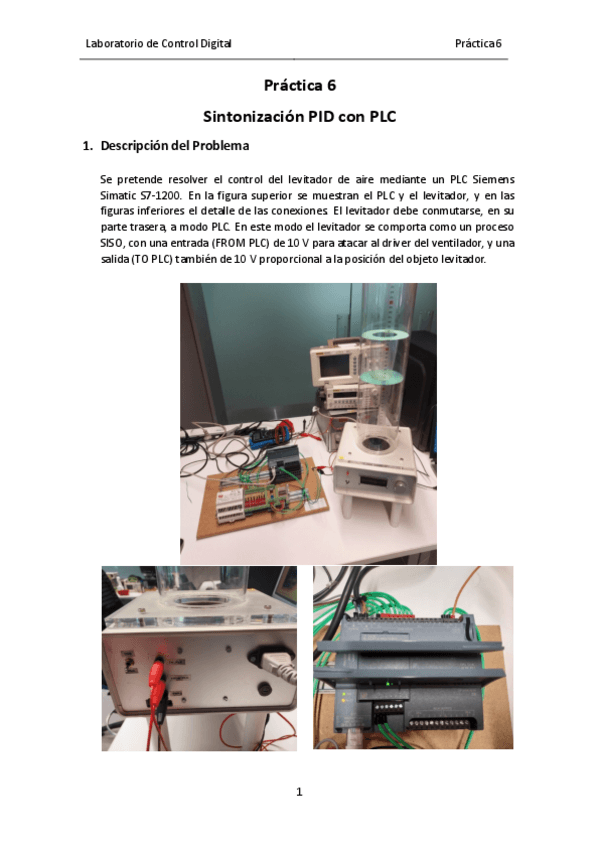 Laboratorio de Control Digital

Práctica 6

Práctica 6

Sintonización PID con PLC

1. Descripción del Problema

Se pretende resolver el control del levitador de aire mediante un PLC Siemens Simatic S7-1200. En la figura superior se muestran el PLC y el levitador, y en las figuras inferiores el detalle de las conexiones. El levitador debe conmutarse, en su parte trasera, a modo PLC. En este modo el levitador se comporta como un proceso SISO, con una entrada (FROM PLC) de 10 V para atacar al driver del ventilador, y una salida (TO PLC) también de 10 V proporcional a la posición del objeto levitador.

1