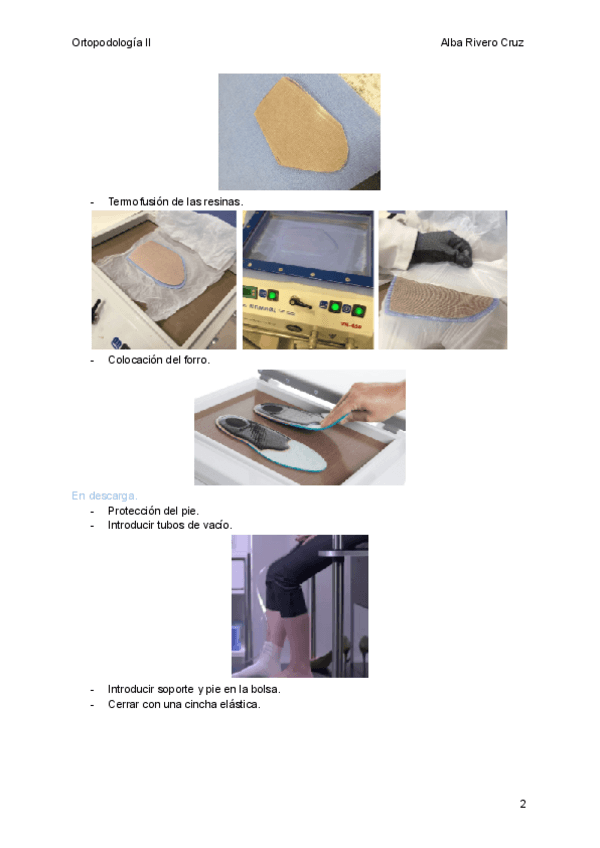 Ortopodología II

Alba Rivero Cruz

- Termofusión de las resinas.

- Colocación del forro.

En descarga.

- Protección del pie.
- Introducir tubos de vacío.

- Introducir soporte y pie en la bolsa.
- Cerrar con una cincha elástica.

2