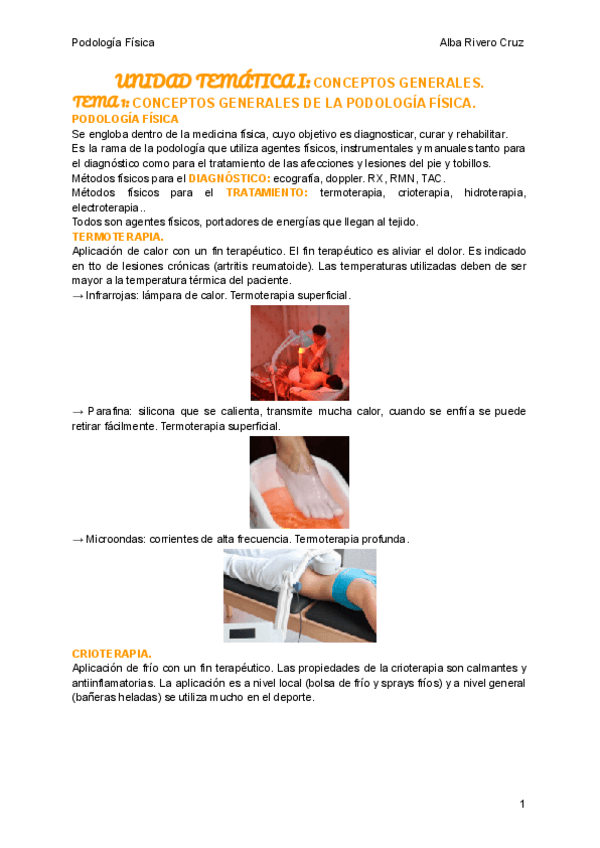 Podología Física

Alba Rivero Cruz

UNIDAD TEMÁTICA I: CONCEPTOS GENERALES.

TEMA 1: CONCEPTOS GENERALES DE LA PODOLOGÍA FÍSICA.

PODOLOGÍA FÍSICA

Se engloba dentro de la medicina física, cuyo objetivo es diagnosticar, curar y rehabilitar.

Es la rama de la podología que utiliza agentes físicos, instrumentales y manuales tanto para el diagnóstico como para el tratamiento de las afecciones y lesiones del pie y tobillos.

Métodos físicos para el DIAGNÓSTICO: ecografía, doppler. RX, RMN, TAC.

Métodos físicos para el TRATAMIENTO: termoterapia, crioterapia, hidroterapia, electroterapia..

Todos son agentes físicos, portadores de energías que llegan al tejido.

TERMOTERAPIA.

Aplicación de calor con un fin terapéutico. El fin terapéutico es aliviar el dolor. Es indicado en tto de lesiones crónicas (artritis reumatoide). Las temperaturas utilizadas deben de ser mayor a la temperatura térmica del paciente.

→ Infrarrojas: lámpara de calor. Termoterapia superficial.

→ Parafina: silicona que se calienta, transmite mucha calor, cuando se enfría se puede retirar fácilmente. Termoterapia superficial.

→ Microondas: corrientes de alta frecuencia. Termoterapia profunda.

CRIOTERAPIA.

Aplicación de frío con un fin terapéutico. Las propiedades de la crioterapia son calmantes y antiinflamatorias. La aplicación es a nivel local (bolsa de frío y sprays fríos) y a nivel general (bañeras heladas) se utiliza mucho en el deporte.

1