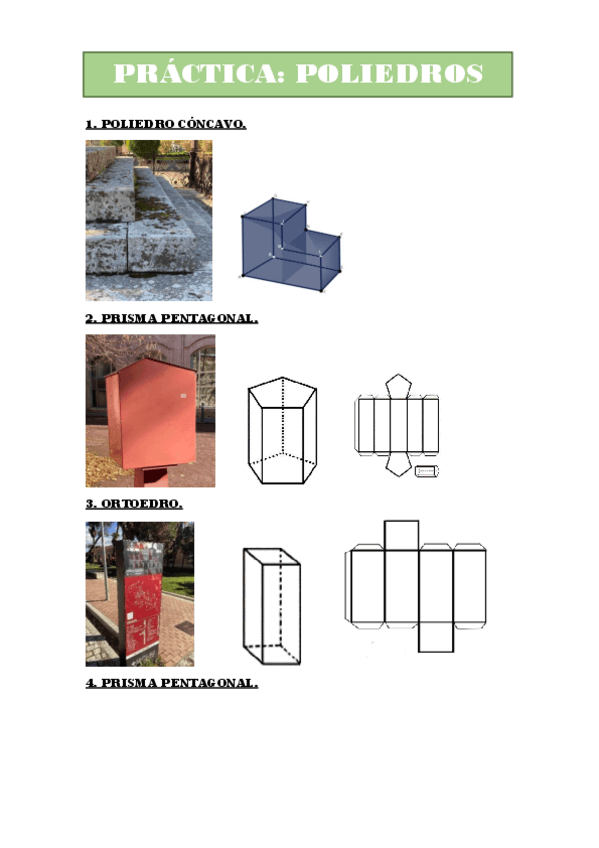 PRÁCTICA: POLIEDROS

1. POLIEDRO CÓNCAVO.

2. PRISMA PENTAGONAL.

3. ORTOEDRO.

4. PRISMA PENTAGONAL.