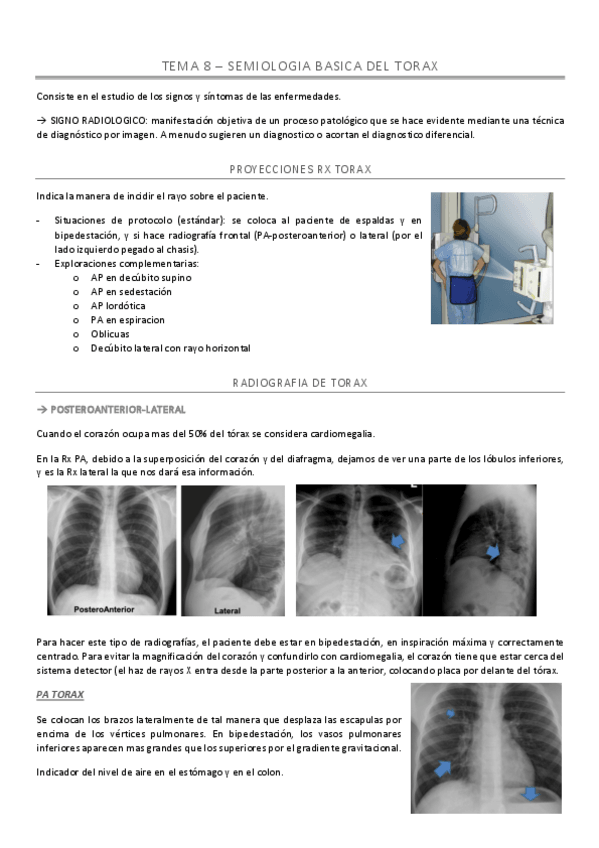 TEMA 8 – SEMIOLOGIA BASICA DEL TORAX

Consiste en el estudio de los signos y síntomas de las enfermedades.

→ SIGNO RADIOLOGICO: manifestación objetiva de un proceso patológico que se hace evidente mediante una técnica de diagnóstico por imagen. A menudo sugieren un diagnostico o acortan el diagnostico diferencial.

PROYECCIONES RX TORAX

Indica la manera de incidir el rayo sobre el paciente.

- Situaciones de protocolo (estándar): se coloca al paciente de espaldas y en bipedestación, y si hace radiografía frontal (PA-posteroanterior) o lateral (por el lado izquierdo pegado al chasis).
- Exploraciones complementarias:
  o AP en decúbito supino
  o AP en sedestación
  o AP lordótica
  o PA en espiracion
  o Oblicuas
  o Decúbito lateral con rayo horizontal

RADIOGRAFIA DE TORAX

→ POSTEROANTERIOR-LATERAL

Cuando el corazón ocupa mas del 50% del tórax se considera cardiomegalia.

En la Rx PA, debido a la superposición del corazón y del diafragma, dejamos de ver una parte de los lóbulos inferiores, y es la Rx lateral la que nos dará esa información.

PosteroAnterior

Lateral

Para hacer este tipo de radiografías, el paciente debe estar en bipedestación, en inspiración máxima y correctamente centrado. Para evitar la magnificación del corazón y confundirlo con cardiomegalia, el corazón tiene que estar cerca del sistema detector (el haz de rayos X entra desde la parte posterior a la anterior, colocando placa por delante del tórax.

PA TORAX

Se colocan los brazos lateralmente de tal manera que desplaza las escapulas por encima de los vértices pulmonares. En bipedestación, los vasos pulmonares inferiores aparecen mas grandes que los superiores por el gradiente gravitacional.

Indicador del nivel de aire en el estómago y en el colon.