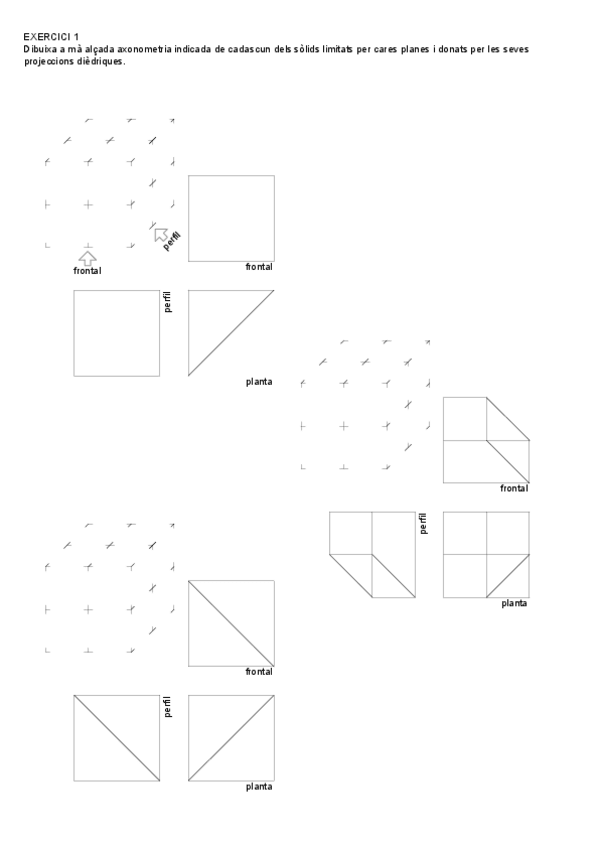 EXERCICI 1
Dibuixa a mà alçada axonometria indicada de cadascun dels sòlids limitats per cares planes i donats per les seves projeccions dièdriques.

perfil
frontal
frontal
perfil
planta

frontal
perfil
planta

frontal
perfil
planta