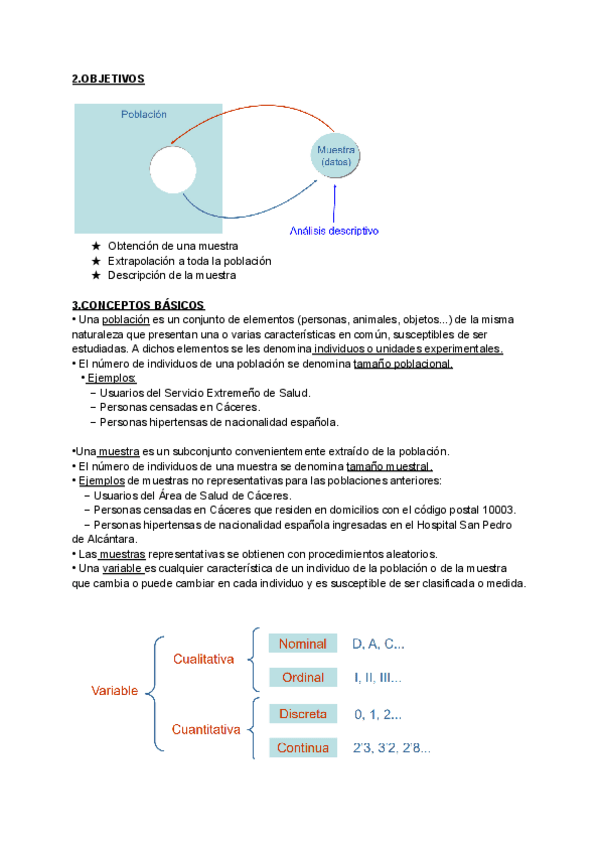 2.OBJETIVOS

Población

Muestra (datos)

Análisis descriptivo

★ Obtención de una muestra
★ Extrapolación a toda la población
★ Descripción de la muestra

3.CONCEPTOS BÁSICOS
• Una población es un conjunto de elementos (personas, animales, objetos...) de la misma naturaleza que presentan una o varias características en común, susceptibles de ser estudiadas. A dichos elementos se les denomina individuos o unidades experimentales.
• El número de individuos de una población se denomina tamaño poblacional.
• Ejemplos:
− Usuarios del Servicio Extremeño de Salud.
− Personas censadas en Cáceres.
− Personas hipertensas de nacionalidad española.

•Una muestra es un subconjunto convenientemente extraído de la población.
• El número de individuos de una muestra se denomina tamaño muestral.
• Ejemplos de muestras no representativas para las poblaciones anteriores:
− Usuarios del Área de Salud de Cáceres.
− Personas censadas en Cáceres que residen en domicilios con el código postal 10003.
− Personas hipertensas de nacionalidad española ingresadas en el Hospital San Pedro de Alcántara.
• Las muestras representativas se obtienen con procedimientos aleatorios.
• Una variable es cualquier característica de un individuo de la población o de la muestra que cambia o puede cambiar en cada individuo y es susceptible de ser clasificada o medida.

Variable
Cualitativa
Nominal D, A, C...
Ordinal I, II, III...
Cuantitativa
Discreta 0, 1, 2...
Continua 2'3, 3'2, 2'8...