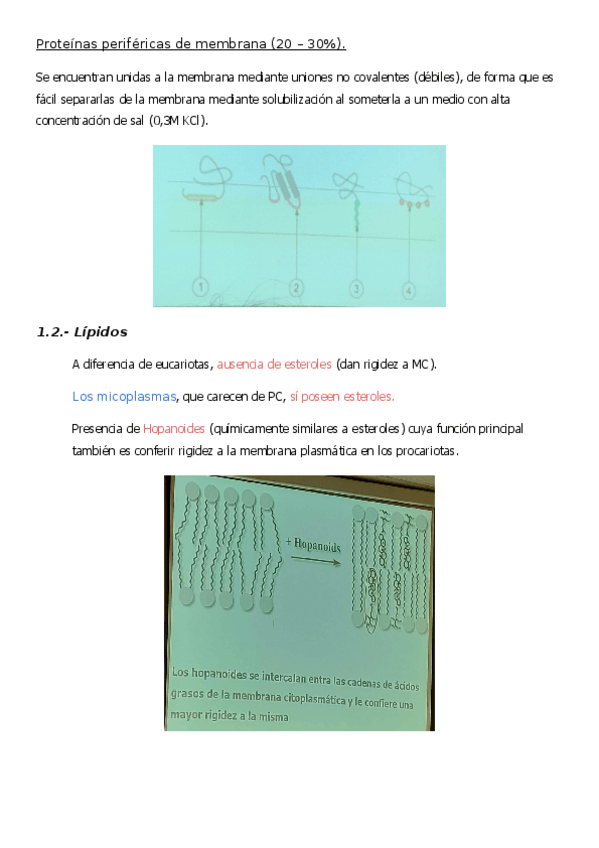 Proteínas periféricas de membrana (20 – 30%).

Se encuentran unidas a la membrana mediante uniones no covalentes (débiles), de forma que es fácil separarlas de la membrana mediante solubilización al someterla a un medio con alta concentración de sal (0,3M KCl).

1 2 3 4

1.2.- Lípidos

A diferencia de eucariotas, ausencia de esteroles (dan rigidez a MC).

Los micoplasmas, que carecen de PC, sí poseen esteroles.

Presencia de Hopanoides (químicamente similares a esteroles) cuya función principal también es conferir rigidez a la membrana plasmática en los procariotas.

+ Hopanoids

Los hopanoides se intercalan entra las cadenas de ácidos grasos de la membrana citoplasmática y le confiere una mayor rigidez a la misma