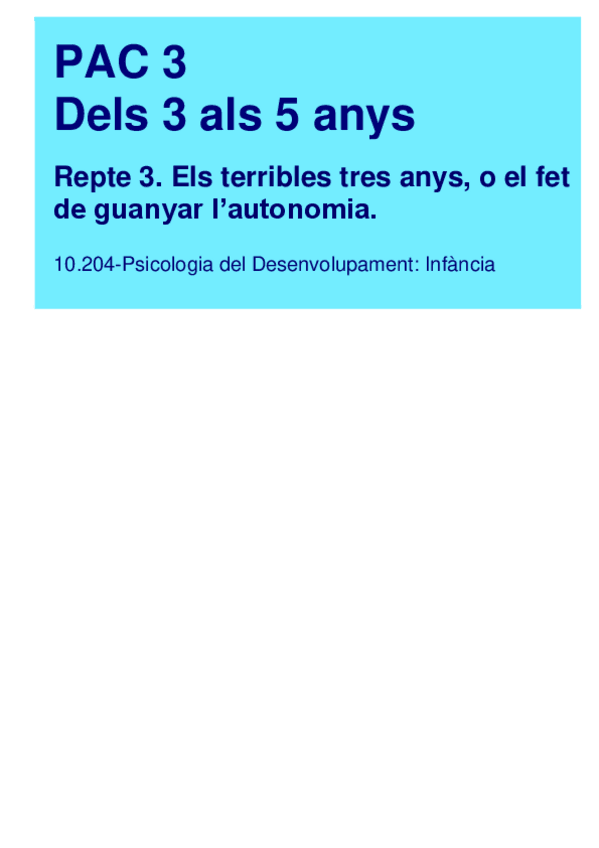 PAC 3
Dels 3 als 5 anys

Repte 3. Els terribles tres anys, o el fet de guanyar l'autonomia.

10.204-Psicologia del Desenvolupament: Infància