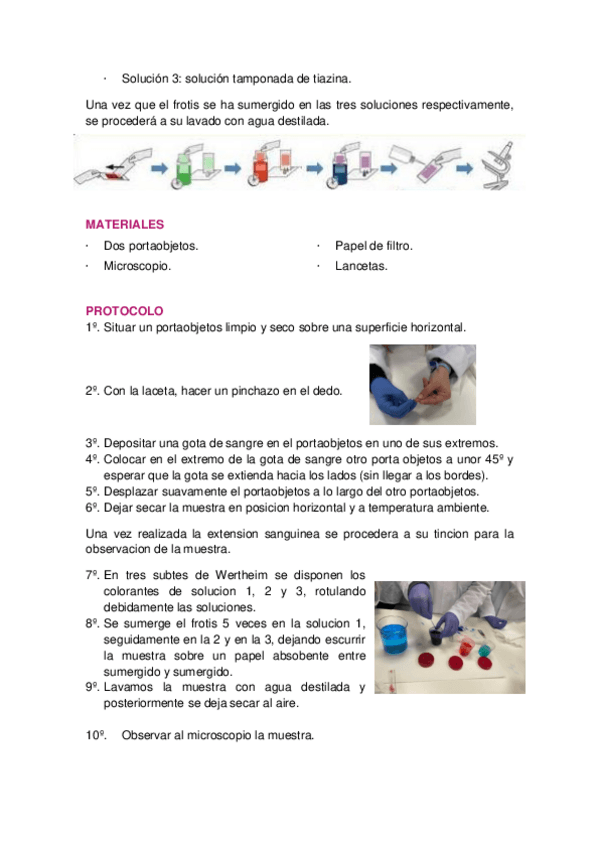 · Solución 3: solución tamponada de tiazina.

Una vez que el frotis se ha sumergido en las tres soluciones respectivamente, se procederá a su lavado con agua destilada.

MATERIALES

· Dos portaobjetos.

· Microscopio.

· Papel de filtro.

· Lancetas.

PROTOCOLO

1º. Situar un portaobjetos limpio y seco sobre una superficie horizontal.

2º. Con la laceta, hacer un pinchazo en el dedo.

3º. Depositar una gota de sangre en el portaobjetos en uno de sus extremos.

4º. Colocar en el extremo de la gota de sangre otro porta objetos a unor 45º y esperar que la gota se extienda hacia los lados (sin llegar a los bordes).

5º. Desplazar suavamente el portaobjetos a lo largo del otro portaobjetos.

6º. Dejar secar la muestra en posicion horizontal y a temperatura ambiente.

Una vez realizada la extension sanguinea se procedera a su tincion para la observacion de la muestra.

7º. En tres subtes de Wertheim se disponen los colorantes de solucion 1, 2 y 3, rotulando debidamente las soluciones.

8º. Se sumerge el frotis 5 veces en la solucion 1, seguidamente en la 2 y en la 3, dejando escurrir la muestra sobre un papel absobente entre sumergido y sumergido.

9º. Lavamos la muestra con agua destilada y posteriormente se deja secar al aire.

10º. Observar al microscopio la muestra.