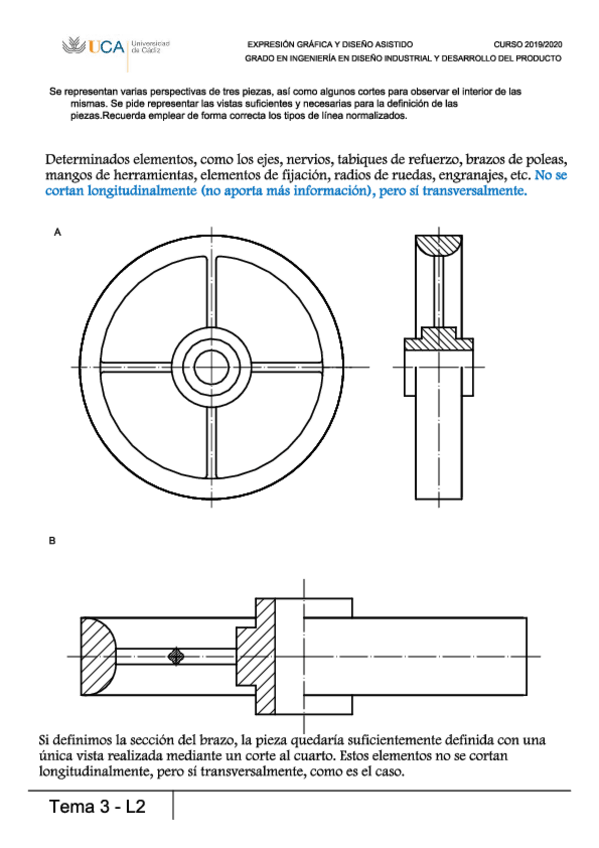 UCA Universidad de Cádiz

EXPRESIÓN GRÁFICA Y DISEÑO ASISTIDO CURSO 2019/2020

GRADO EN INGENIERÍA EN DISEÑO INDUSTRIAL Y DESARROLLO DEL PRODUCTO

Se representan varias perspectivas de tres piezas, así como algunos cortes para observar el interior de las mismas. Se pide representar las vistas suficientes y necesarias para la definición de las piezas.Recuerda emplear de forma correcta los tipos de línea normalizados.

Determinados elementos, como los ejes, nervios, tabiques de refuerzo, brazos de poleas, mangos de herramientas, elementos de fijación, radios de ruedas, engranajes, etc. No se cortan longitudinalmente (no aporta más información), pero sí transversalmente.

A

B

Si definimos la sección del brazo, la pieza quedaría suficientemente definida con una única vista realizada mediante un corte al cuarto. Estos elementos no se cortan longitudinalmente, pero sí transversalmente, como es el caso.

Tema 3 - L2