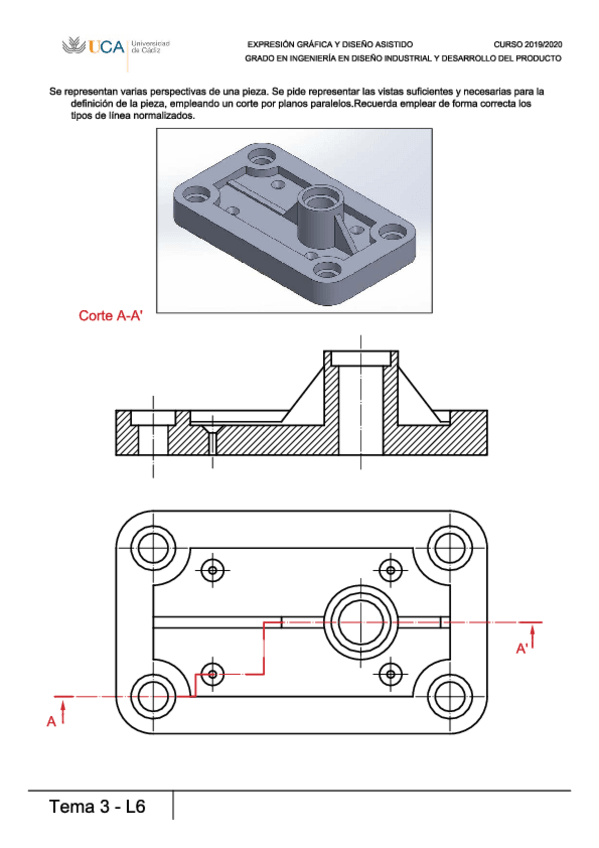 UCA Universidad de Cádiz

EXPRESIÓN GRÁFICA Y DISEÑO ASISTIDO CURSO 2019/2020
GRADO EN INGENIERÍA EN DISEÑO INDUSTRIAL Y DESARROLLO DEL PRODUCTO

Se representan varias perspectivas de una pieza. Se pide representar las vistas suficientes y necesarias para la definición de la pieza, empleando un corte por planos paralelos.Recuerda emplear de forma correcta los tipos de línea normalizados.

Corte A-A'

A'

A

Tema 3 - L6