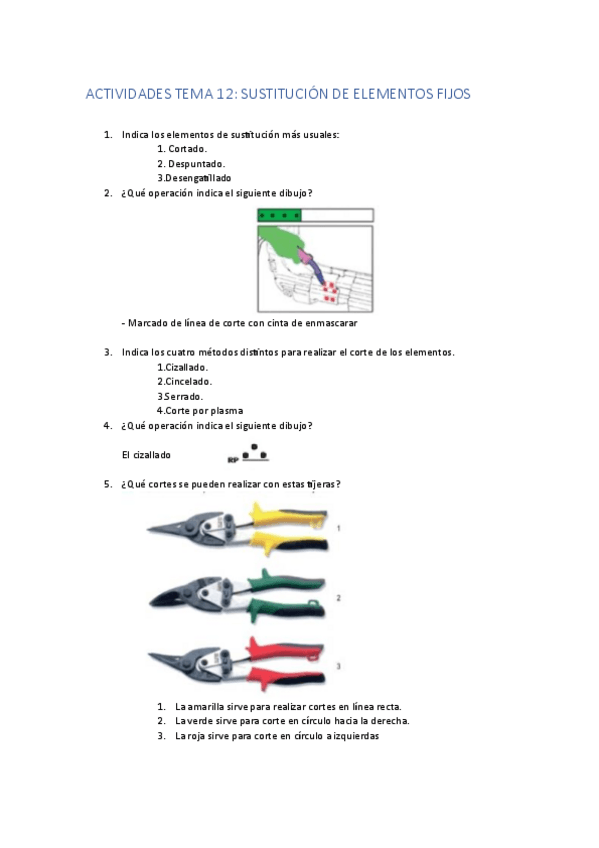 ACTIVIDADES TEMA 12: SUSTITUCIÓN DE ELEMENTOS FIJOS

1. Indica los elementos de sustitución más usuales:
1. Cortado.
2. Despuntado.
3.Desengatillado

2. ¿Qué operación indica el siguiente dibujo?

- Marcado de línea de corte con cinta de enmascarar

3. Indica los cuatro métodos distintos para realizar el corte de los elementos.
1.Cizallado.
2.Cincelado.
3.Serrado.
4.Corte por plasma

4. ¿Qué operación indica el siguiente dibujo?

El cizallado RP

5. ¿Qué cortes se pueden realizar con estas tijeras?

1

2

3

1. La amarilla sirve para realizar cortes en línea recta.
2. La verde sirve para corte en círculo hacia la derecha.
3. La roja sirve para corte en círculo a izquierdas