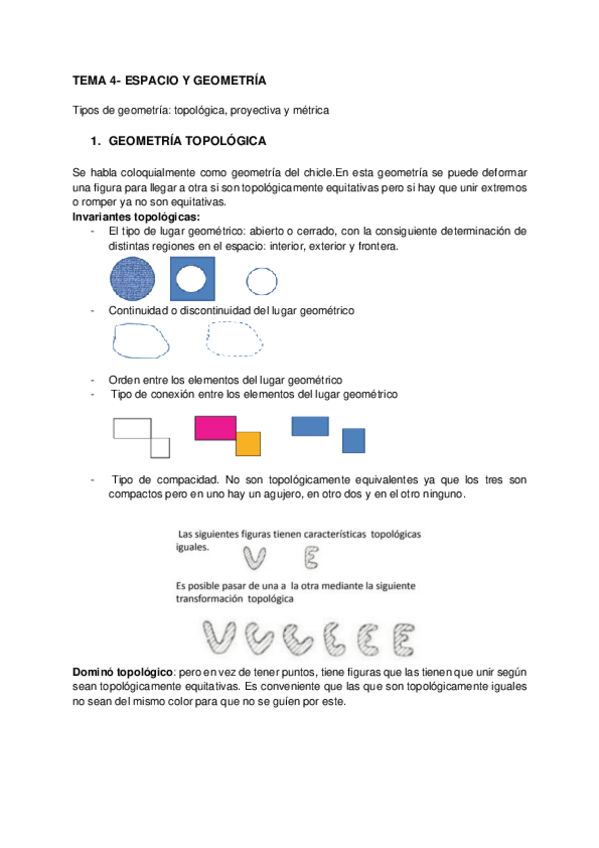 TEMA 4- ESPACIO Y GEOMETRÍA

Tipos de geometría: topológica, proyectiva y métrica

1. GEOMETRÍA TOPOLÓGICA

Se habla coloquialmente como geometría del chicle.En esta geometría se puede deformar una figura para llegar a otra si son topológicamente equitativas pero si hay que unir extremos o romper ya no son equitativas.

Invariantes topológicas:

- El tipo de lugar geométrico: abierto o cerrado, con la consiguiente determinación de distintas regiones en el espacio: interior, exterior y frontera.

- Continuidad o discontinuidad del lugar geométrico

- Orden entre los elementos del lugar geométrico
- Tipo de conexión entre los elementos del lugar geométrico

- Tipo de compacidad. No son topológicamente equivalentes ya que los tres son compactos pero en uno hay un agujero, en otro dos y en el otro ninguno.

Las siguientes figuras tienen características topológicas iguales.

Es posible pasar de una a la otra mediante la siguiente transformación topológica

Dominó topológico: pero en vez de tener puntos, tiene figuras que las tienen que unir según sean topológicamente equitativas. Es conveniente que las que son topológicamente iguales no sean del mismo color para que no se guíen por este.