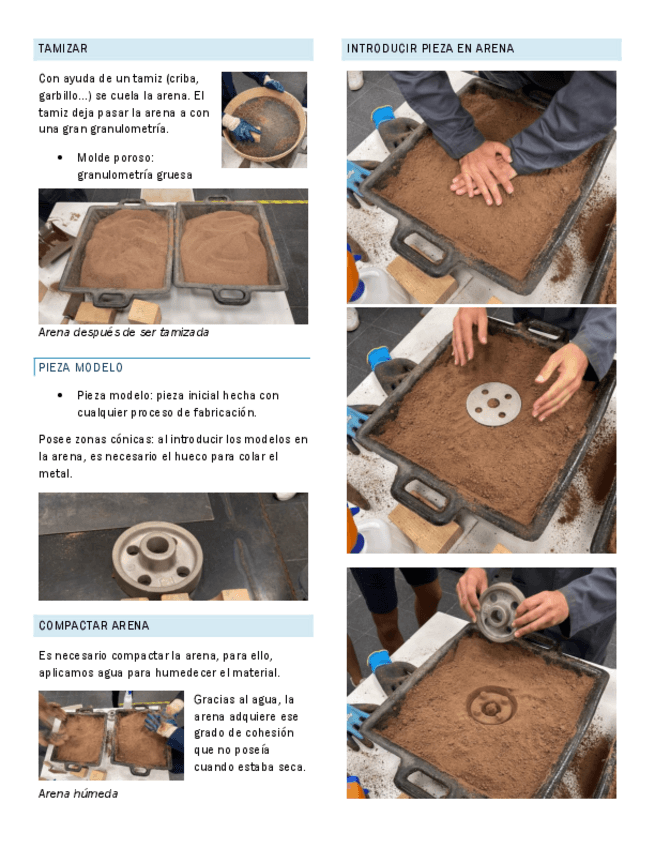 TAMIZAR

Con ayuda de un tamiz (criba, garbillo...) se cuela la arena. El tamiz deja pasar la arena a con una gran granulometría.

• Molde poroso: granulometría gruesa

Arena después de ser tamizada

PIEZA MODELO

• Pieza modelo: pieza inicial hecha con cualquier proceso de fabricación.

Posee zonas cónicas: al introducir los modelos en la arena, es necesario el hueco para colar el metal.

COMPACTAR ARENA

Es necesario compactar la arena, para ello, aplicamos agua para humedecer el material.

Gracias al agua, la arena adquiere ese grado de cohesión que no poseía cuando estaba seca.

Arena húmeda

INTRODUCIR PIEZA EN ARENA