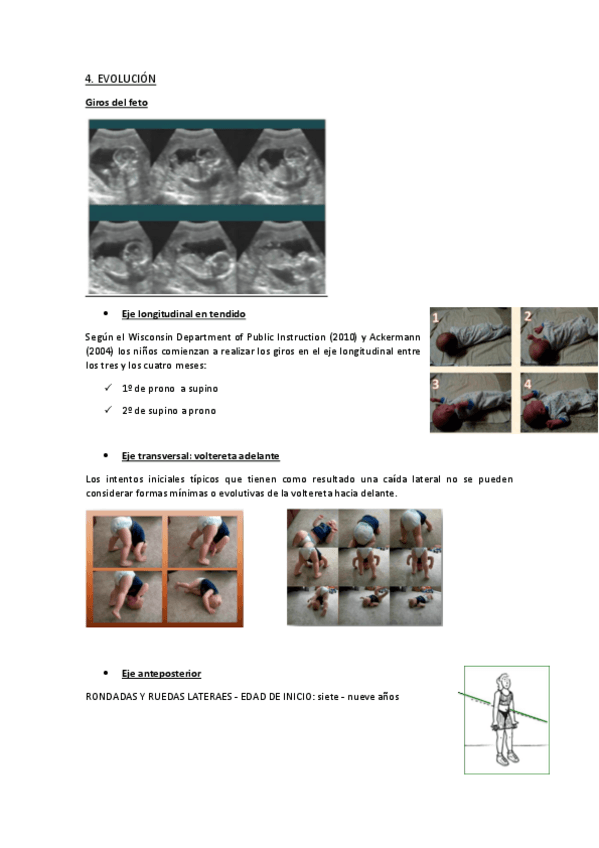 4. EVOLUCIÓN

Giros del feto

• Eje longitudinal en tendido

Según el Wisconsin Department of Public Instruction (2010) y Ackermann (2004) los niños comienzan a realizar los giros en el eje longitudinal entre los tres y los cuatro meses:

✓ 1º de prono a supino

✓ 2º de supino a prono

1 2 3 4

• Eje transversal: voltereta adelante

Los intentos iniciales típicos que tienen como resultado una caída lateral no se pueden considerar formas mínimas o evolutivas de la voltereta hacia delante.

• Eje anteposterior

RONDADAS Y RUEDAS LATERAES - EDAD DE INICIO: siete - nueve años