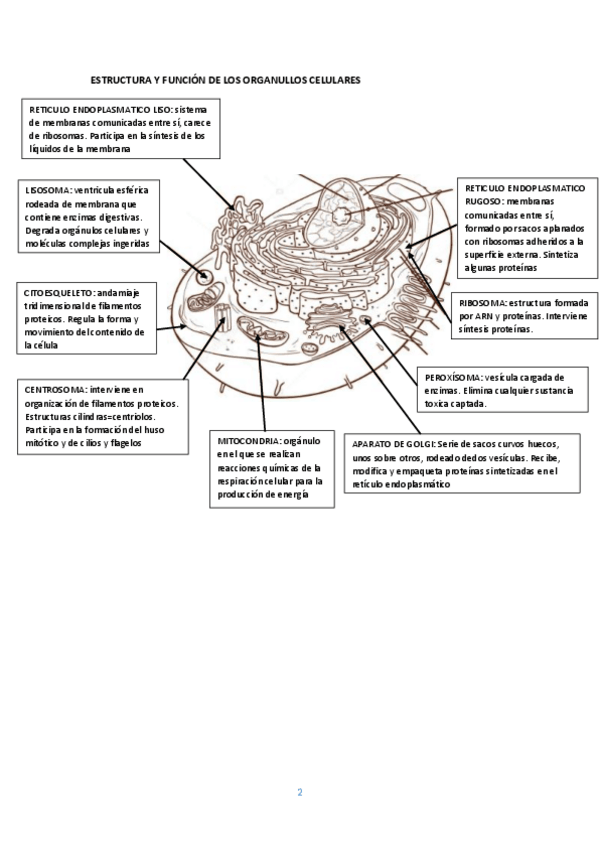 ESTRUCTURA Y FUNCIÓN DE LOS ORGANULLOS CELULARES

RETICULO ENDOPLASMATICO LISO: sistema de membranas comunicadas entre sí, carece de ribosomas. Participa en la síntesis de los líquidos de la membrana

LISOSOMA: ventricula esférica rodeada de membrana que contiene enzimas digestivas. Degrada orgánulos celulares y moléculas complejas ingeridas

CITOESQUELETO: andamiaje tridimensional de filamentos proteicos. Regula la forma y movimiento del contenido de la célula

CENTROSOMA: interviene en organización de filamentos proteicos. Estructuras cilindras=centriolos. Participa en la formación del huso mitótico y de cilios y flagelos

MITOCONDRIA: orgánulo en el que se realizan reacciones químicas de la respiración celular para la producción de energía

APARATO DE GOLGI: Serie de sacos curvos huecos, unos sobre otros, rodeado de dos vesículas. Recibe, modifica y empaqueta proteínas sintetizadas en el retículo endoplasmático

PEROXÍSOMA: vesícula cargada de enzimas. Elimina cualquier sustancia toxica captada.

RIBOSOMA: estructura formada por ARN y proteínas. Interviene síntesis proteínas.

RETICULO ENDOPLASMATICO RUGOSO: membranas comunicadas entre sí, formado por sacos aplanados con ribosomas adheridos a la superficie externa. Sintetiza algunas proteínas

2