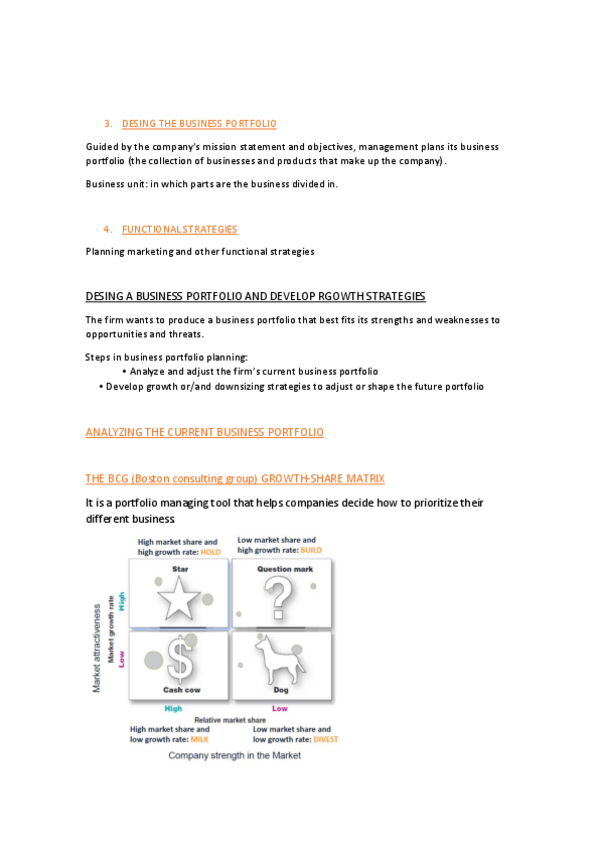 3. DESING THE BUSINESS PORTFOLIO

Guided by the company's mission statement and objectives, management plans its business portfolio (the collection of businesses and products that make up the company).

Business unit: in which parts are the business divided in.

4. FUNCTIONAL STRATEGIES

Planning marketing and other functional strategies

DESING A BUSINESS PORTFOLIO AND DEVELOP RGOWTH STRATEGIES

The firm wants to produce a business portfolio that best fits its strengths and weaknesses to opportunities and threats.

Steps in business portfolio planning:
• Analyze and adjust the firm's current business portfolio
• Develop growth or/and downsizing strategies to adjust or shape the future portfolio

ANALYZING THE CURRENT BUSINESS PORTFOLIO

THE BCG (Boston consulting group) GROWTH-SHARE MATRIX

It is a portfolio managing tool that helps companies decide how to prioritize their different business

High market share and high growth rate: HOLD

Low market share and high growth rate: BUILD

Star

Question mark

Market attractiveness

Market growth rate

High

Low

Cash cow

Dog

High

Low

Relative market share

High market share and low growth rate: MILK

Low market share and low growth rate: DIVEST

Company strength in the Market