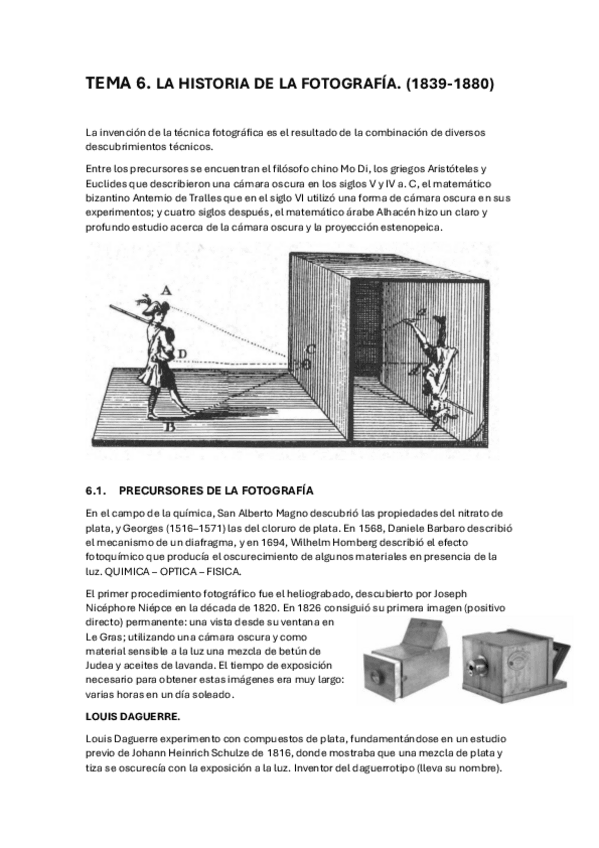 TEMA 6. LA HISTORIA DE LA FOTOGRAFÍA. (1839-1880)

La invención de la técnica fotográfica es el resultado de la combinación de diversos descubrimientos técnicos.

Entre los precursores se encuentran el filósofo chino Mo Di, los griegos Aristóteles y Euclides que describieron una cámara oscura en los siglos V y IV a. C, el matemático bizantino Antemio de Tralles que en el siglo VI utilizó una forma de cámara oscura en sus experimentos; y cuatro siglos después, el matemático árabe Alhacén hizo un claro y profundo estudio acerca de la cámara oscura y la proyección estenopeica.

A

D

C

B

6.1. PRECURSORES DE LA FOTOGRAFÍA

En el campo de la química, San Alberto Magno descubrió las propiedades del nitrato de plata, y Georges (1516–1571) las del cloruro de plata. En 1568, Daniele Barbaro describió el mecanismo de un diafragma, y en 1694, Wilhelm Homberg describió el efecto fotoquímico que producía el oscurecimiento de algunos materiales en presencia de la luz. QUIMICA – OPTICA – FISICA.

El primer procedimiento fotográfico fue el heliograbado, descubierto por Joseph Nicéphore Niépce en la década de 1820. En 1826 consiguió su primera imagen (positivo directo) permanente: una vista desde su ventana en Le Gras; utilizando una cámara oscura y como material sensible a la luz una mezcla de betún de Judea y aceites de lavanda. El tiempo de exposición necesario para obtener estas imágenes era muy largo: varias horas en un día soleado.

LOUIS DAGUERRE.

Louis Daguerre experimento con compuestos de plata, fundamentándose en un estudio previo de Johann Heinrich Schulze de 1816, donde mostraba que una mezcla de plata y tiza se oscurecía con la exposición a la luz. Inventor del daguerrotipo (lleva su nombre).