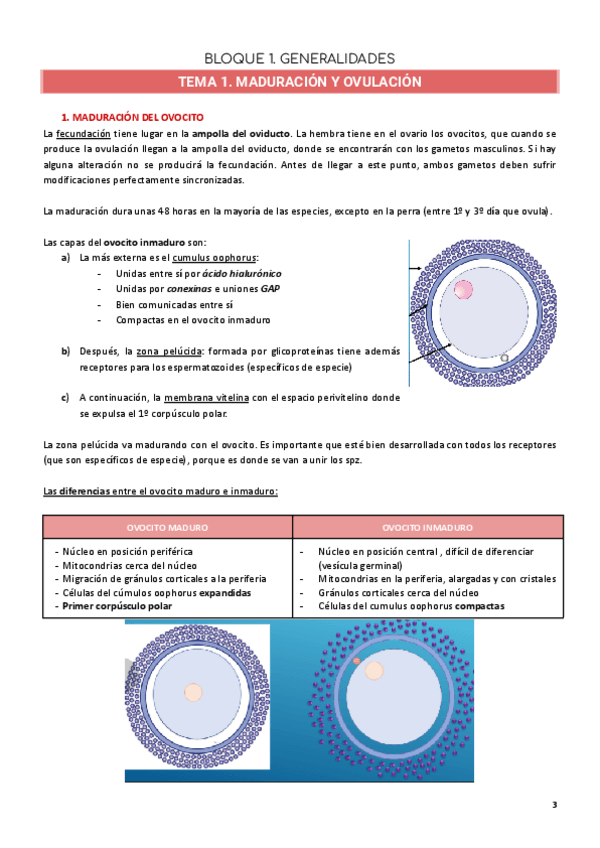 BLOQUE 1. GENERALIDADES

TEMA 1. MADURACIÓN Y OVULACIÓN

1. MADURACIÓN DEL OVOCITO

La fecundación tiene lugar en la ampolla del oviducto. La hembra tiene en el ovario los ovocitos, que cuando se produce la ovulación llegan a la ampolla del oviducto, donde se encontrarán con los gametos masculinos. Si hay alguna alteración no se producirá la fecundación. Antes de llegar a este punto, ambos gametos deben sufrir modificaciones perfectamente sincronizadas.

La maduración dura unas 48 horas en la mayoría de las especies, excepto en la perra (entre 1º y 3º día que ovula).

Las capas del ovocito inmaduro son:

a) La más externa es el cumulus oophorus:
- Unidas entre sí por ácido hialurónico
- Unidas por conexinas e uniones GAP
- Bien comunicadas entre sí
- Compactas en el ovocito inmaduro

b) Después, la zona pelúcida: formada por glicoproteínas tiene además receptores para los espermatozoides (específicos de especie)

c) A continuación, la membrana vitelina con el espacio perivitelino donde se expulsa el 1º corpúsculo polar.

La zona pelúcida va madurando con el ovocito. Es importante que esté bien desarrollada con todos los receptores (que son específicos de especie), porque es donde se van a unir los spz.

Las diferencias entre el ovocito maduro e inmaduro:

| OVOCITO MADURO | OVOCITO INMADURO |
|---|---|
| - Núcleo en posición periférica<br>- Mitocondrias cerca del núcleo<br>- Migración de gránulos corticales a la periferia<br>- Células del cúmulos oophorus expandidas<br>- Primer corpúsculo polar | - Núcleo en posición central , difícil de diferenciar (vesícula germinal)<br>- Mitocondrias en la periferia, alargadas y con cristales<br>- Gránulos corticales cerca del núcleo<br>- Células del cumulus oophorus compactas |

3