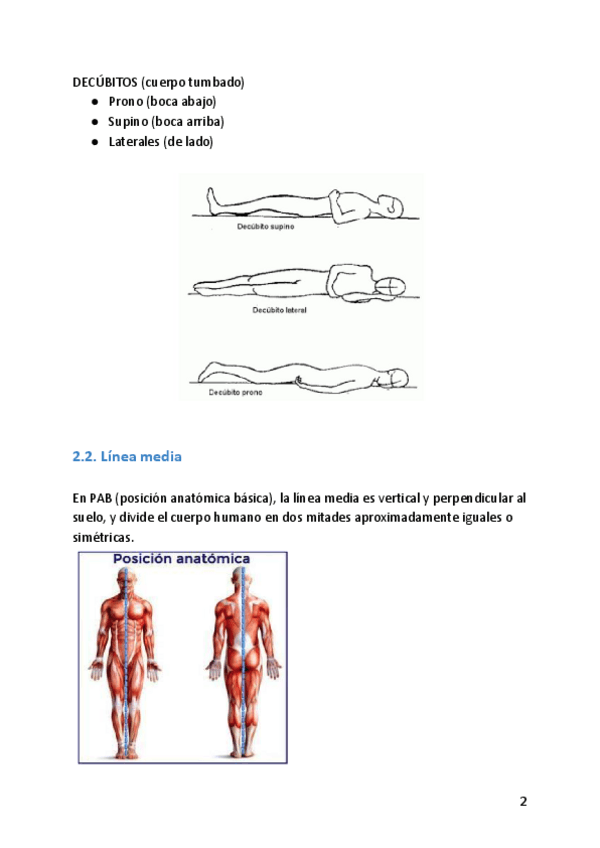 DECÚBITOS (cuerpo tumbado)
● Prono (boca abajo)
● Supino (boca arriba)
● Laterales (de lado)

Decúbito supino

Decúbito lateral

Decúbito prono

2.2. Línea media

En PAB (posición anatómica básica), la línea media es vertical y perpendicular al suelo, y divide el cuerpo humano en dos mitades aproximadamente iguales o simétricas.

Posición anatómica

2