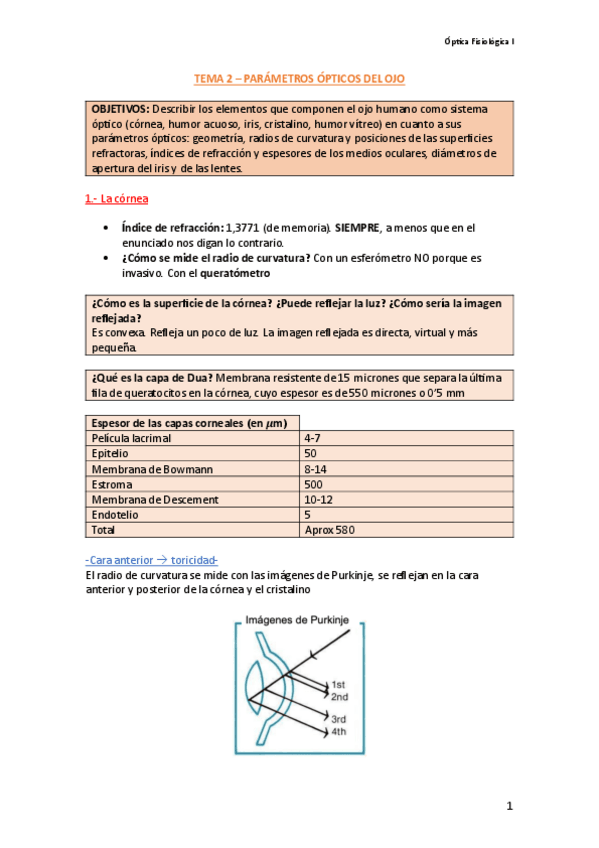 Óptica Fisiológica I

TEMA 2 – PARÁMETROS ÓPTICOS DEL OJO

OBJETIVOS: Describir los elementos que componen el ojo humano como sistema óptico (córnea, humor acuoso, iris, cristalino, humor vítreo) en cuanto a sus parámetros ópticos: geometría, radios de curvatura y posiciones de las superficies refractoras, índices de refracción y espesores de los medios oculares, diámetros de apertura del iris y de las lentes.

1.- La córnea

• Índice de refracción: 1,3771 (de memoria). SIEMPRE, a menos que en el enunciado nos digan lo contrario.
• ¿Cómo se mide el radio de curvatura? Con un esferómetro NO porque es invasivo. Con el queratómetro

¿Cómo es la superficie de la córnea? ¿Puede reflejar la luz? ¿Cómo sería la imagen reflejada?
Es convexa. Refleja un poco de luz. La imagen reflejada es directa, virtual y más pequeña.

¿Qué es la capa de Dua? Membrana resistente de 15 micrones que separa la última fila de queratocitos en la córnea, cuyo espesor es de 550 micrones o 0'5 mm

| Espesor de las capas corneales (en $\mu$m) | |
|---|---|
| Película lacrimal | 4-7 |
| Epitelio | 50 |
| Membrana de Bowmann | 8-14 |
| Estroma | 500 |
| Membrana de Descement | 10-12 |
| Endotelio | 5 |
| Total | Aprox 580 |

-Cara anterior → toricidad-
El radio de curvatura se mide con las imágenes de Purkinje, se reflejan en la cara anterior y posterior de la córnea y el cristalino

Imágenes de Purkinje
1st
2nd
3rd
4th

1