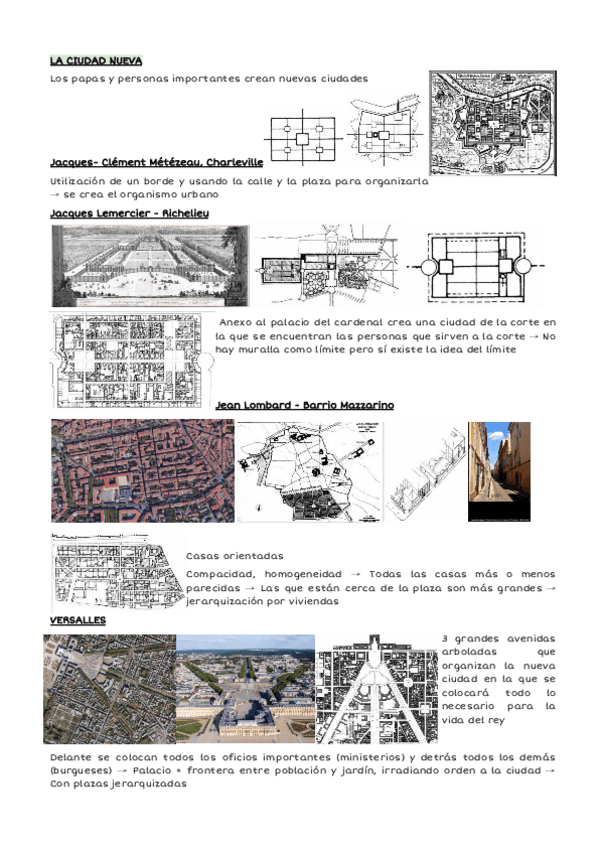 LA CIUDAD NUEVA

Los papas y personas importantes crean nuevas ciudades

Jacques- Clément Métézeau, Charleville

Utilización de un borde y usando la calle y la plaza para organizarla → se crea el organismo urbano

Jacques Lemercier - Richelieu

Anexo al palacio del cardenal crea una ciudad de la corte en la que se encuentran las personas que sirven a la corte → No hay muralla como límite pero sí existe la idea del límite

Jean Lombard - Barrio Mazzarino

Casas orientadas

Compacidad, homogeneidad → Todas las casas más o menos parecidas → Las que están cerca de la plaza son más grandes → jerarquización por viviendas

VERSALLES

3 grandes avenidas arboladas que organizan la nueva ciudad en la que se colocará todo lo necesario para la vida del rey

Delante se colocan todos los oficios importantes (ministerios) y detrás todos los demás (burgueses) → Palacio = frontera entre población y jardín, irradiando orden a la ciudad → Con plazas jerarquizadas