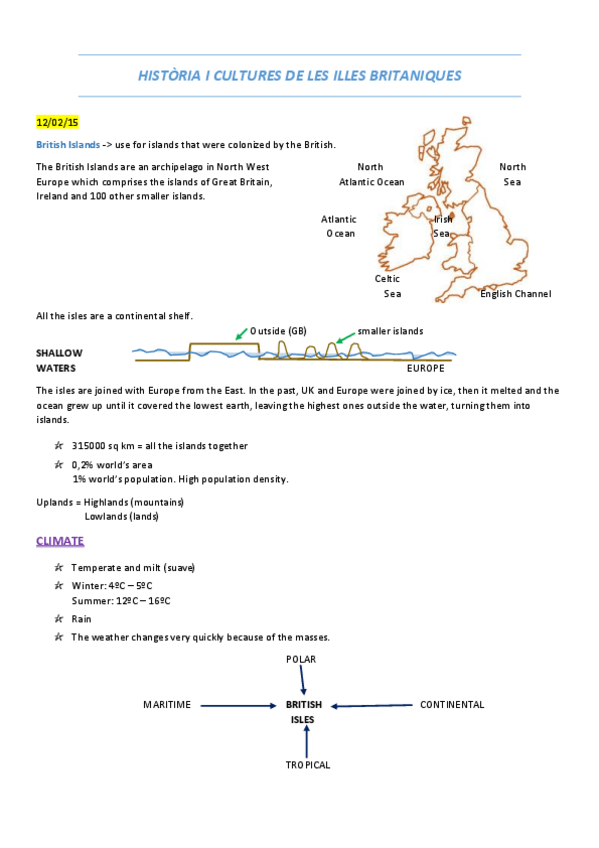 HISTÒRIA I CULTURES DE LES ILLES BRITANIQUES

12/02/15

British Islands -> use for islands that were colonized by the British.

The British Islands are an archipelago in North West Europe which comprises the islands of Great Britain, Ireland and 100 other smaller islands.

North Atlantic Ocean

North Sea

Atlantic Ocean

Irish Sea

Celtic Sea

English Channel

All the isles are a continental shelf.

Outside (GB)

smaller islands

SHALLOW WATERS

EUROPE

The isles are joined with Europe from the East. In the past, UK and Europe were joined by ice, then it melted and the ocean grew up until it covered the lowest earth, leaving the highest ones outside the water, turning them into islands.

315000 sq km = all the islands together

0,2% world's area
1% world's population. High population density.

Uplands = Highlands (mountains)
Lowlands (lands)

CLIMATE

Temperate and milt (suave)

Winter: 4ºC – 5ºC
Summer: 12ºC – 16ºC

Rain

The weather changes very quickly because of the masses.

POLAR

MARITIME

BRITISH ISLES

CONTINENTAL

TROPICAL