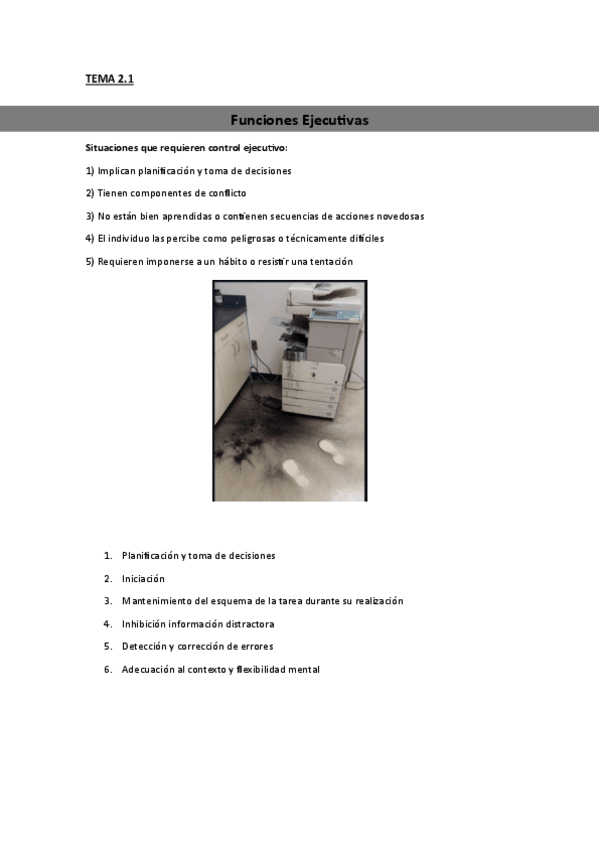 TEMA 2.1

Funciones Ejecutivas

Situaciones que requieren control ejecutivo:

1) Implican planificación y toma de decisiones

2) Tienen componentes de conflicto

3) No están bien aprendidas o contienen secuencias de acciones novedosas

4) El individuo las percibe como peligrosas o técnicamente difíciles

5) Requieren imponerse a un hábito o resistir una tentación

1. Planificación y toma de decisiones
2. Iniciación
3. Mantenimiento del esquema de la tarea durante su realización
4. Inhibición información distractora
5. Detección y corrección de errores
6. Adecuación al contexto y flexibilidad mental