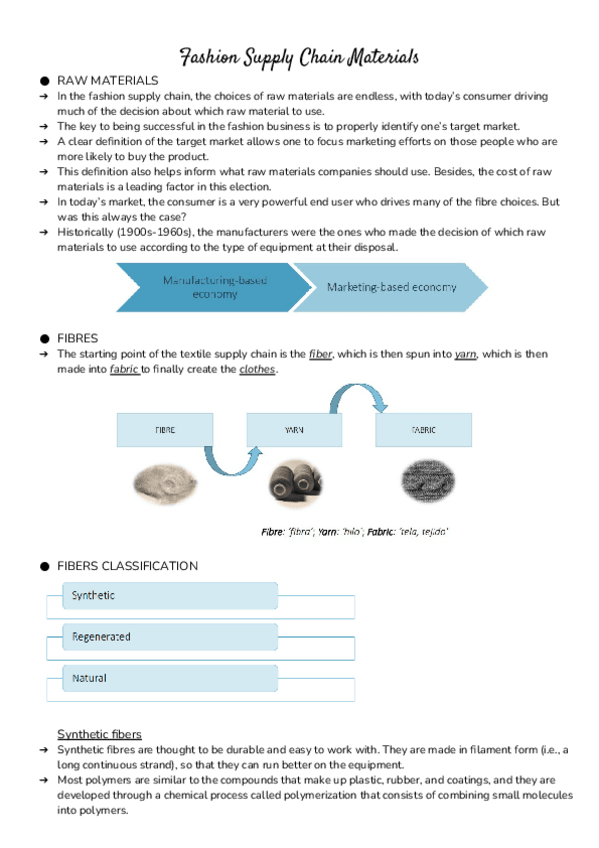 Fashion Supply Chain Materials

● RAW MATERIALS
➔ In the fashion supply chain, the choices of raw materials are endless, with today's consumer driving much of the decision about which raw material to use.
➔ The key to being successful in the fashion business is to properly identify one's target market.
➔ A clear definition of the target market allows one to focus marketing efforts on those people who are more likely to buy the product.
➔ This definition also helps inform what raw materials companies should use. Besides, the cost of raw materials is a leading factor in this election.
➔ In today's market, the consumer is a very powerful end user who drives many of the fibre choices. But was this always the case?
➔ Historically (1900s-1960s), the manufacturers were the ones who made the decision of which raw materials to use according to the type of equipment at their disposal.

Manufacturing-based economy

Marketing-based economy

● FIBRES
➔ The starting point of the textile supply chain is the fiber, which is then spun into yarn, which is then made into fabric to finally create the clothes.

FIBRE

YARN

FABRIC

Fibre: 'fibra'; Yarn: 'hilo'; Fabric: 'tela, tejido'

● FIBERS CLASSIFICATION

Synthetic

Regenerated

Natural

Synthetic fibers
➔ Synthetic fibres are thought to be durable and easy to work with. They are made in filament form (i.e., a long continuous strand), so that they can run better on the equipment.
➔ Most polymers are similar to the compounds that make up plastic, rubber, and coatings, and they are developed through a chemical process called polymerization that consists of combining small molecules into polymers.