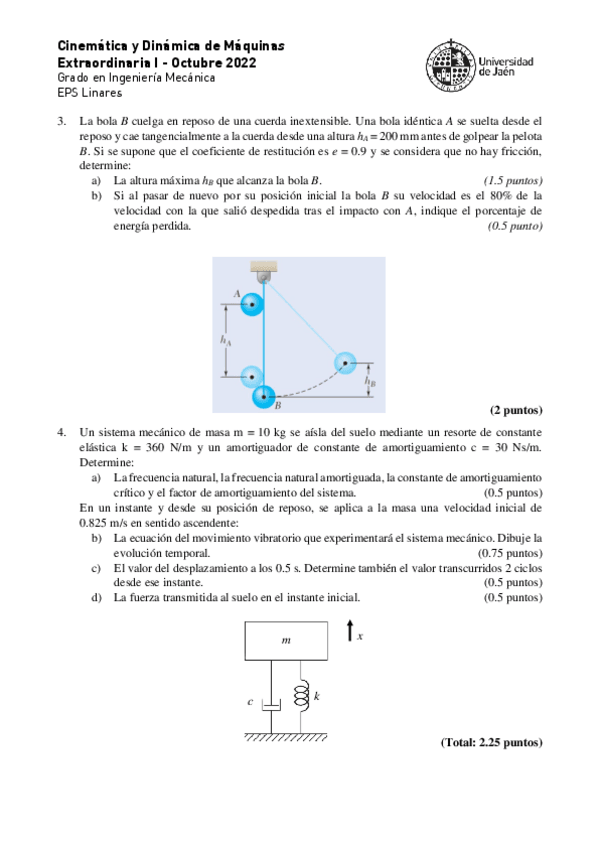 Cinemática y Dinámica de Máquinas
Extraordinaria I - Octubre 2022
Grado en Ingeniería Mecánica
EPS Linares

Universidad de Jaén

3. La bola $B$ cuelga en reposo de una cuerda inextensible. Una bola idéntica $A$ se suelta desde el reposo y cae tangencialmente a la cuerda desde una altura $h_A = 200$ mm antes de golpear la pelota $B$. Si se supone que el coeficiente de restitución es $e = 0.9$ y se considera que no hay fricción, determine:

a) La altura máxima $h_B$ que alcanza la bola $B$. (1.5 puntos)

b) Si al pasar de nuevo por su posición inicial la bola $B$ su velocidad es el 80% de la velocidad con la que salió despedida tras el impacto con $A$, indique el porcentaje de energía perdida. (0.5 punto)

A
$h_A$
$h_B$
B

(2 puntos)

4. Un sistema mecánico de masa m = 10 kg se aísla del suelo mediante un resorte de constante elástica k = 360 N/m y un amortiguador de constante de amortiguamiento c = 30 Ns/m. Determine:

a) La frecuencia natural, la frecuencia natural amortiguada, la constante de amortiguamiento crítico y el factor de amortiguamiento del sistema. (0.5 puntos)

En un instante y desde su posición de reposo, se aplica a la masa una velocidad inicial de 0.825 m/s en sentido ascendente:

b) La ecuación del movimiento vibratorio que experimentará el sistema mecánico. Dibuje la evolución temporal. (0.75 puntos)

c) El valor del desplazamiento a los 0.5 s. Determine también el valor transcurridos 2 ciclos desde ese instante. (0.5 puntos)

d) La fuerza transmitida al suelo en el instante inicial. (0.5 puntos)

$m$
$x$
$c$
$k$

(Total: 2.25 puntos)