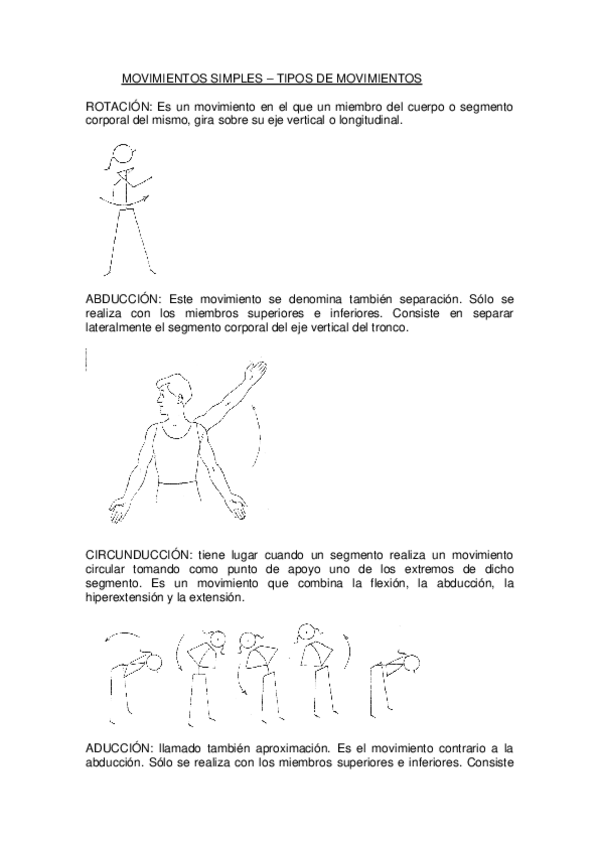 MOVIMIENTOS SIMPLES – TIPOS DE MOVIMIENTOS

ROTACIÓN: Es un movimiento en el que un miembro del cuerpo o segmento corporal del mismo, gira sobre su eje vertical o longitudinal.

ABDUCCIÓN: Este movimiento se denomina también separación. Sólo se realiza con los miembros superiores e inferiores. Consiste en separar lateralmente el segmento corporal del eje vertical del tronco.

CIRCUNDUCCIÓN: tiene lugar cuando un segmento realiza un movimiento circular tomando como punto de apoyo uno de los extremos de dicho segmento. Es un movimiento que combina la flexión, la abducción, la hiperextensión y la extensión.

ADUCCIÓN: llamado también aproximación. Es el movimiento contrario a la abducción. Sólo se realiza con los miembros superiores e inferiores. Consiste