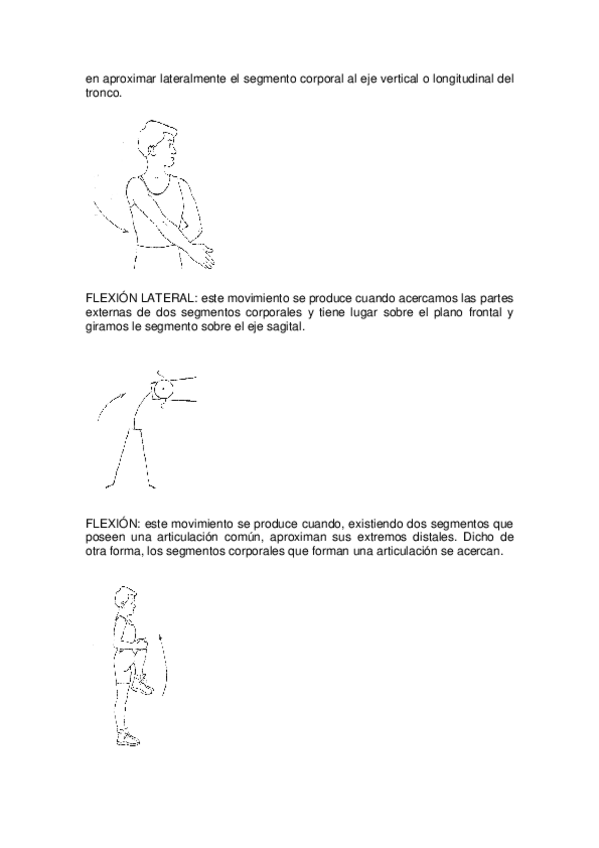 en aproximar lateralmente el segmento corporal al eje vertical o longitudinal del tronco.

FLEXIÓN LATERAL: este movimiento se produce cuando acercamos las partes externas de dos segmentos corporales y tiene lugar sobre el plano frontal y giramos le segmento sobre el eje sagital.

FLEXIÓN: este movimiento se produce cuando, existiendo dos segmentos que poseen una articulación común, aproximan sus extremos distales. Dicho de otra forma, los segmentos corporales que forman una articulación se acercan.