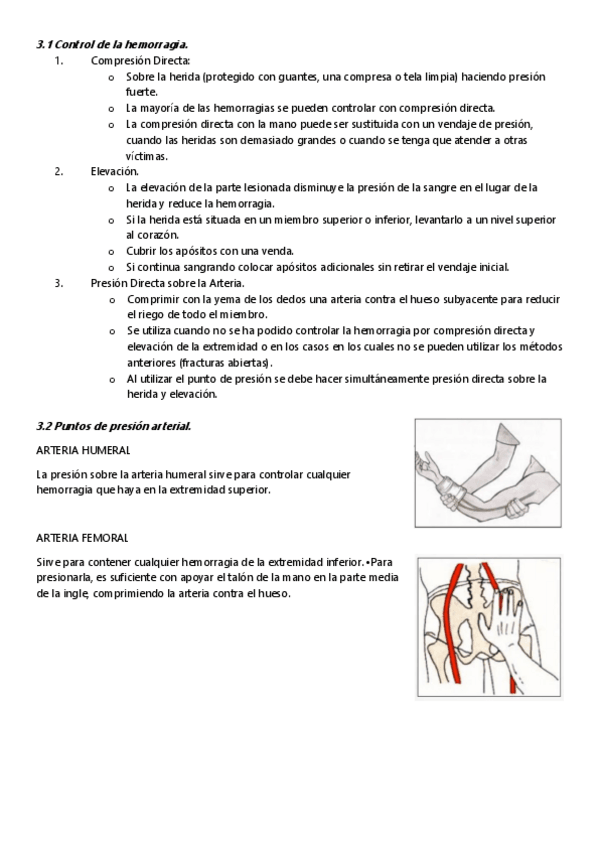 3.1 Control de la hemorragia.

1. Compresión Directa:
   o Sobre la herida (protegido con guantes, una compresa o tela limpia) haciendo presión fuerte.
   o La mayoría de las hemorragias se pueden controlar con compresión directa.
   o La compresión directa con la mano puede ser sustituida con un vendaje de presión, cuando las heridas son demasiado grandes o cuando se tenga que atender a otras víctimas.
2. Elevación.
   o La elevación de la parte lesionada disminuye la presión de la sangre en el lugar de la herida y reduce la hemorragia.
   o Si la herida está situada en un miembro superior o inferior, levantarlo a un nivel superior al corazón.
   o Cubrir los apósitos con una venda.
   o Si continua sangrando colocar apósitos adicionales sin retirar el vendaje inicial.
3. Presión Directa sobre la Arteria.
   o Comprimir con la yema de los dedos una arteria contra el hueso subyacente para reducir el riego de todo el miembro.
   o Se utiliza cuando no se ha podido controlar la hemorragia por compresión directa y elevación de la extremidad o en los casos en los cuales no se pueden utilizar los métodos anteriores (fracturas abiertas).
   o Al utilizar el punto de presión se debe hacer simultáneamente presión directa sobre la herida y elevación.

3.2 Puntos de presión arterial.

ARTERIA HUMERAL

La presión sobre la arteria humeral sirve para controlar cualquier hemorragia que haya en la extremidad superior.

ARTERIA FEMORAL

Sirve para contener cualquier hemorragia de la extremidad inferior. •Para presionarla, es suficiente con apoyar el talón de la mano en la parte media de la ingle, comprimiendo la arteria contra el hueso.