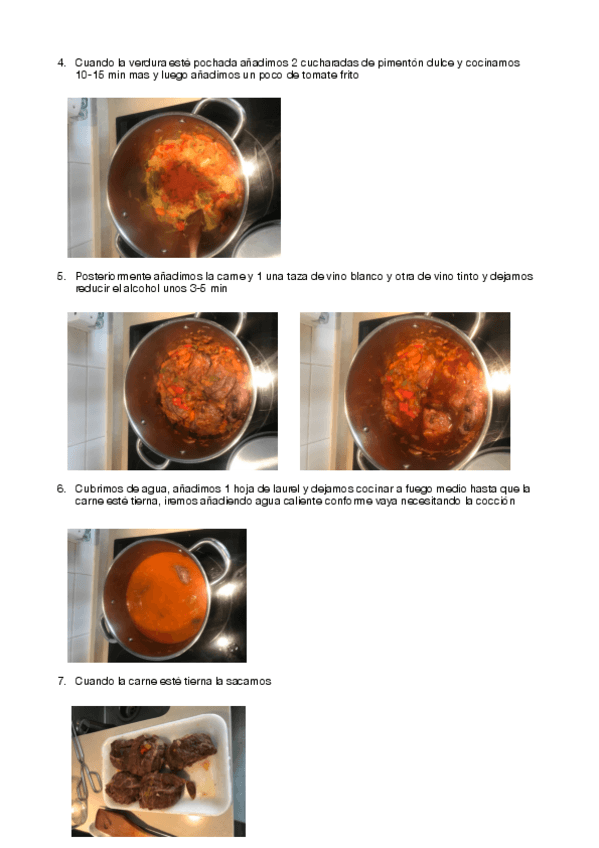 4. Cuando la verdura esté pochada añadimos 2 cucharadas de pimentón dulce y cocinamos 10-15 min mas y luego añadimos un poco de tomate frito

5. Posteriormente añadimos la carne y 1 una taza de vino blanco y otra de vino tinto y dejamos reducir el alcohol unos 3-5 min

6. Cubrimos de agua, añadimos 1 hoja de laurel y dejamos cocinar a fuego medio hasta que la carne esté tierna, iremos añadiendo agua caliente conforme vaya necesitando la cocción

7. Cuando la carne esté tierna la sacamos