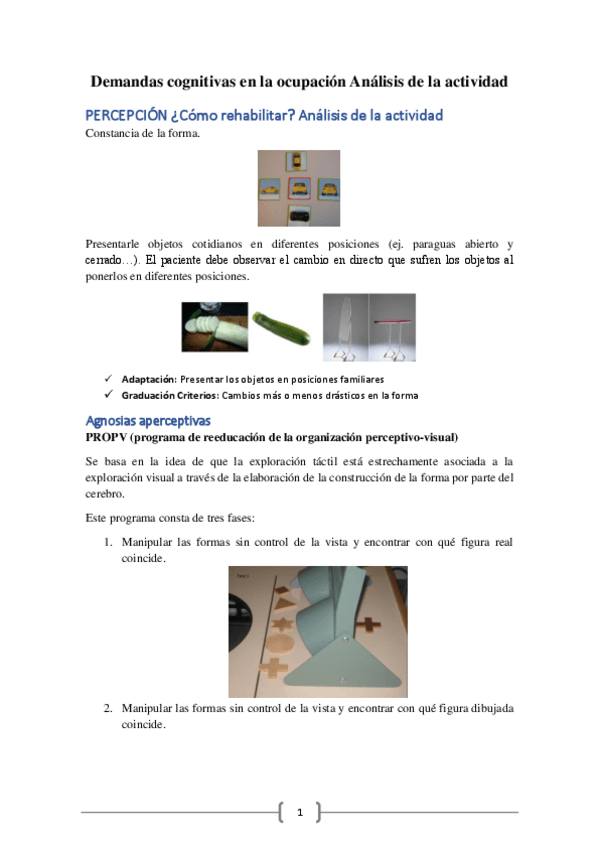 Demandas cognitivas en la ocupación Análisis de la actividad

PERCEPCIÓN ¿Cómo rehabilitar? Análisis de la actividad

Constancia de la forma.

Presentarle objetos cotidianos en diferentes posiciones (ej. paraguas abierto y cerrado…). El paciente debe observar el cambio en directo que sufren los objetos al ponerlos en diferentes posiciones.

✓ Adaptación: Presentar los objetos en posiciones familiares
✓ Graduación Criterios: Cambios más o menos drásticos en la forma

Agnosias aperceptivas

PROPV (programa de reeducación de la organización perceptivo-visual)

Se basa en la idea de que la exploración táctil está estrechamente asociada a la exploración visual a través de la elaboración de la construcción de la forma por parte del cerebro.

Este programa consta de tres fases:

1. Manipular las formas sin control de la vista y encontrar con qué figura real coincide.

2. Manipular las formas sin control de la vista y encontrar con qué figura dibujada coincide.

1