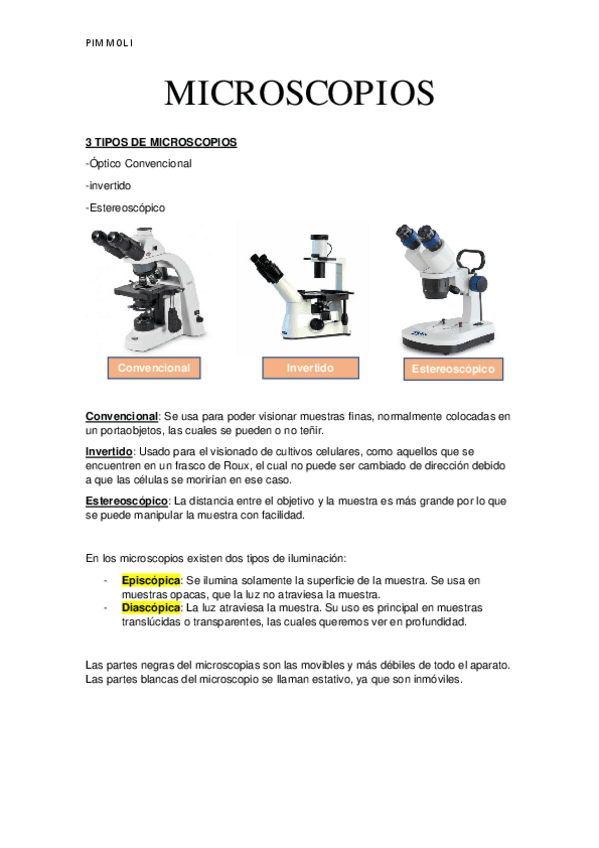 PIM MOLI

MICROSCOPIOS

3 TIPOS DE MICROSCOPIOS

-Óptico Convencional

-invertido

-Estereoscópico

Convencional

Invertido

Estereoscópico

Convencional: Se usa para poder visionar muestras finas, normalmente colocadas en un portaobjetos, las cuales se pueden o no teñir.

Invertido: Usado para el visionado de cultivos celulares, como aquellos que se encuentren en un frasco de Roux, el cual no puede ser cambiado de dirección debido a que las células se morirían en ese caso.

Estereoscópico: La distancia entre el objetivo y la muestra es más grande por lo que se puede manipular la muestra con facilidad.

En los microscopios existen dos tipos de iluminación:

- Episcópica: Se ilumina solamente la superficie de la muestra. Se usa en muestras opacas, que la luz no atraviesa la muestra.
- Diascópica: La luz atraviesa la muestra. Su uso es principal en muestras translúcidas o transparentes, las cuales queremos ver en profundidad.

Las partes negras del microscopias son las movibles y más débiles de todo el aparato. Las partes blancas del microscopio se llaman estativo, ya que son inmóviles.