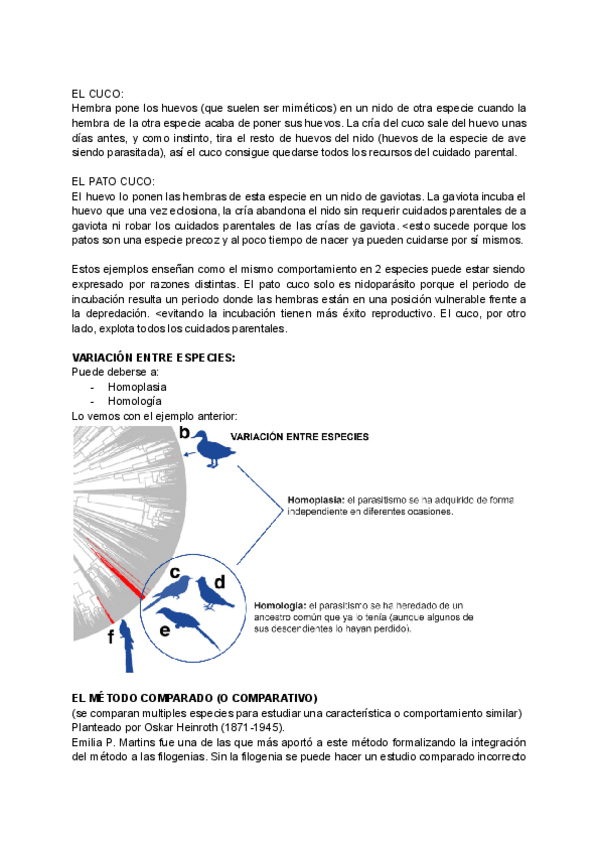 EL CUCO:
Hembra pone los huevos (que suelen ser miméticos) en un nido de otra especie cuando la hembra de la otra especie acaba de poner sus huevos. La cría del cuco sale del huevo unas días antes, y como instinto, tira el resto de huevos del nido (huevos de la especie de ave siendo parasitada), así el cuco consigue quedarse todos los recursos del cuidado parental.

EL PATO CUCO:
El huevo lo ponen las hembras de esta especie en un nido de gaviotas. La gaviota incuba el huevo que una vez eclosiona, la cría abandona el nido sin requerir cuidados parentales de a gaviota ni robar los cuidados parentales de las crías de gaviota. <esto sucede porque los patos son una especie precoz y al poco tiempo de nacer ya pueden cuidarse por sí mismos.

Estos ejemplos enseñan como el mismo comportamiento en 2 especies puede estar siendo expresado por razones distintas. El pato cuco solo es nidoparásito porque el periodo de incubación resulta un periodo donde las hembras están en una posición vulnerable frente a la depredación. <evitando la incubación tienen más éxito reproductivo. El cuco, por otro lado, explota todos los cuidados parentales.

VARIACIÓN ENTRE ESPECIES:
Puede deberse a:
- Homoplasia
- Homología
Lo vemos con el ejemplo anterior:

b
VARIACIÓN ENTRE ESPECIES

Homoplasia: el parasitismo se ha adquirido de forma independiente en diferentes ocasiones.

c
d
e
f

Homología: el parasitismo se ha heredado de un ancestro común que ya lo tenía (aunque algunos de sus descendientes lo hayan perdido).

EL MÉTODO COMPARADO (O COMPARATIVO)
(se comparan multiples especies para estudiar una característica o comportamiento similar)
Planteado por Oskar Heinroth (1871-1945).
Emilia P. Martins fue una de las que más aportó a este método formalizando la integración del método a las filogenias. Sin la filogenia se puede hacer un estudio comparado incorrecto