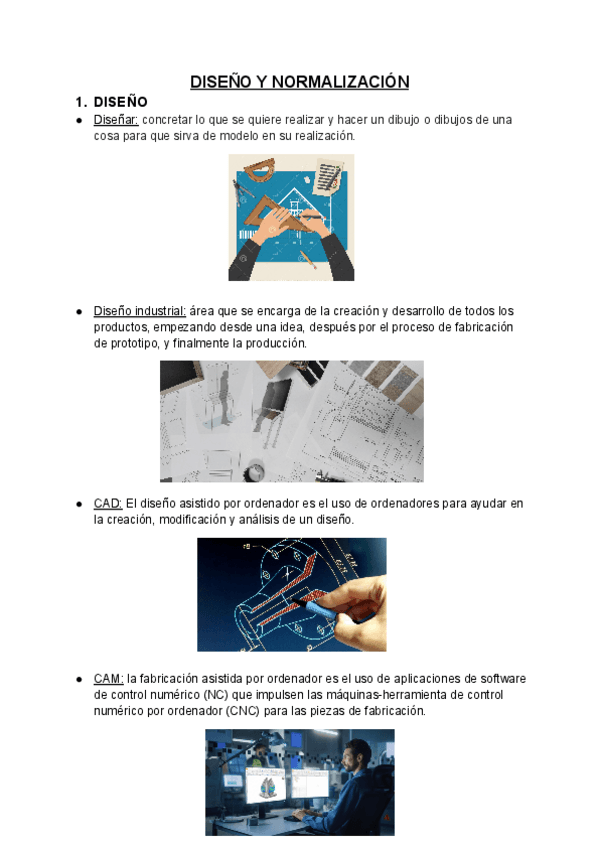 DISEÑO Y NORMALIZACIÓN

1. DISEÑO

● Diseñar: concretar lo que se quiere realizar y hacer un dibujo o dibujos de una cosa para que sirva de modelo en su realización.

● Diseño industrial: área que se encarga de la creación y desarrollo de todos los productos, empezando desde una idea, después por el proceso de fabricación de prototipo, y finalmente la producción.

● CAD: El diseño asistido por ordenador es el uso de ordenadores para ayudar en la creación, modificación y análisis de un diseño.

● CAM: la fabricación asistida por ordenador es el uso de aplicaciones de software de control numérico (NC) que impulsen las máquinas-herramienta de control numérico por ordenador (CNC) para las piezas de fabricación.