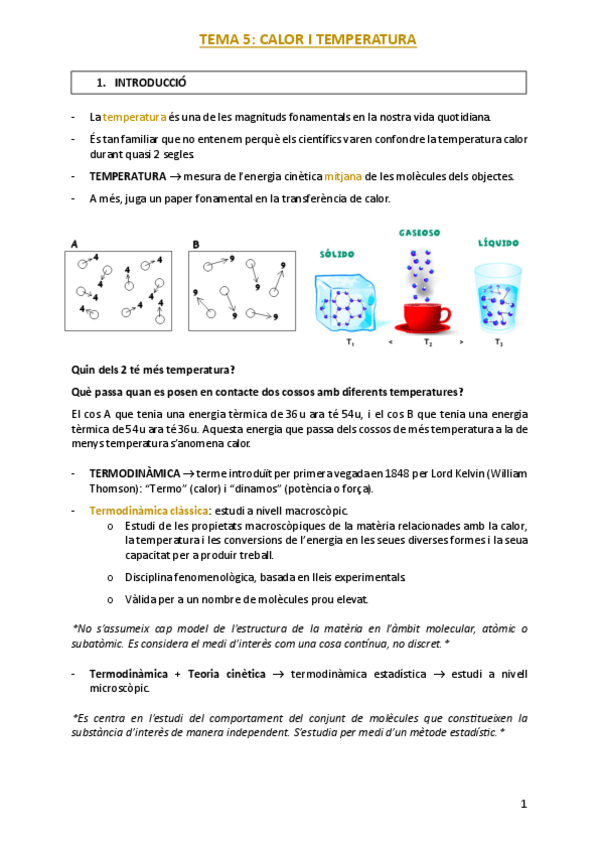 TEMA 5: CALOR I TEMPERATURA

1. INTRODUCCIÓ

- La temperatura és una de les magnituds fonamentals en la nostra vida quotidiana.
- És tan familiar que no entenem perquè els científics varen confondre la temperatura calor durant quasi 2 segles.
- TEMPERATURA → mesura de l'energia cinètica mitjana de les molècules dels objectes.
- A més, juga un paper fonamental en la transferència de calor.

A

4 4 4 4 4 4 4 4 4

B

9 9 9 9 9 9

SÓLIDO GASEOSO LÍQUIDO

$T_1$ < $T_2$ > $T_3$

Quin dels 2 té més temperatura?

Què passa quan es posen en contacte dos cossos amb diferents temperatures?

El cos A que tenia una energia tèrmica de 36u ara té 54u, i el cos B que tenia una energia tèrmica de 54u ara té 36u. Aquesta energia que passa dels cossos de més temperatura a la de menys temperatura s'anomena calor.

- TERMODINÀMICA → terme introduït per primera vegada en 1848 per Lord Kelvin (William Thomson): "Termo" (calor) i "dinamos" (potència o força).
- Termodinàmica clàssica: estudi a nivell macroscòpic.
  o Estudi de les propietats macroscòpiques de la matèria relacionades amb la calor, la temperatura i les conversions de l'energia en les seues diverses formes i la seua capacitat per a produir treball.
  o Disciplina fenomenològica, basada en lleis experimentals.
  o Vàlida per a un nombre de molècules prou elevat.

*No s'assumeix cap model de l'estructura de la matèria en l'àmbit molecular, atòmic o subatòmic. Es considera el medi d'interès com una cosa contínua, no discret.*

- Termodinàmica + Teoria cinètica → termodinàmica estadística → estudi a nivell microscòpic.

*Es centra en l'estudi del comportament del conjunt de molècules que constitueixen la substància d'interès de manera independent. S'estudia per medi d'un mètode estadístic.*

1