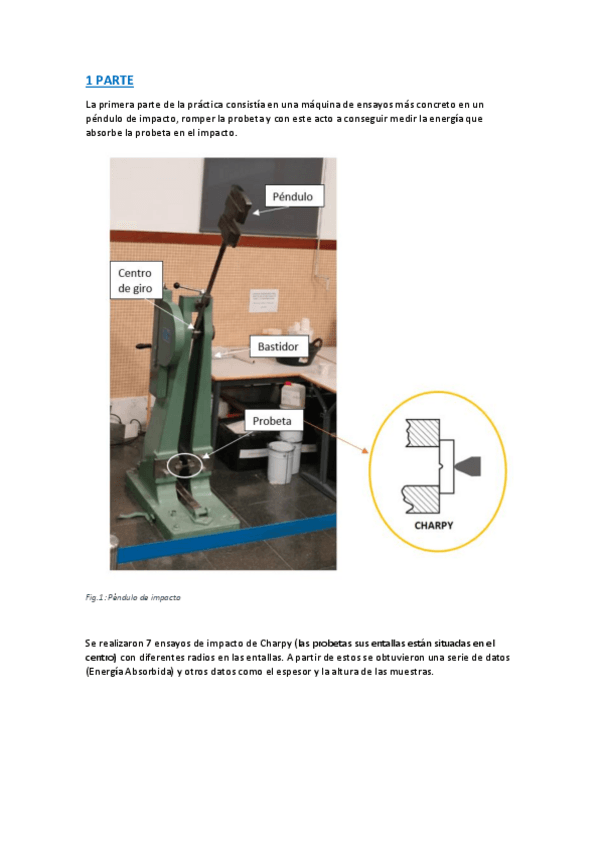 1 PARTE

La primera parte de la práctica consistía en una máquina de ensayos más concreto en un péndulo de impacto, romper la probeta y con este acto a conseguir medir la energía que absorbe la probeta en el impacto.

Péndulo

Centro de giro

Bastidor

Probeta

CHARPY

Fig.1: Péndulo de impacto

Se realizaron 7 ensayos de impacto de Charpy (las probetas sus entallas están situadas en el centro) con diferentes radios en las entallas. A partir de estos se obtuvieron una serie de datos (Energía Absorbida) y otros datos como el espesor y la altura de las muestras.