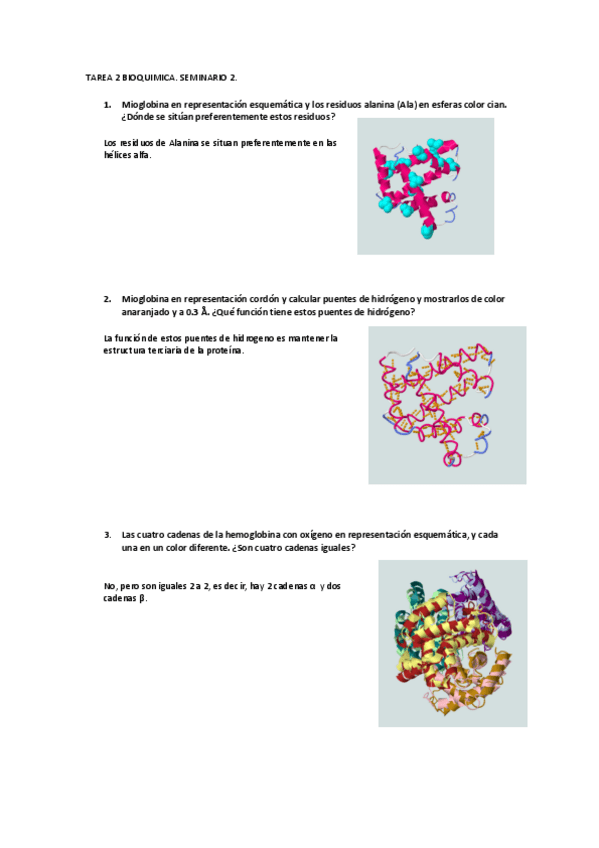 TAREA 2 BIOQUIMICA. SEMINARIO 2.

1. Mioglobina en representación esquemática y los residuos alanina (Ala) en esferas color cian. ¿Dónde se sitúan preferentemente estos residuos?

Los residuos de Alanina se situan preferentemente en las hélices alfa.

2. Mioglobina en representación cordón y calcular puentes de hidrógeno y mostrarlos de color anaranjado y a 0.3 Å. ¿Qué función tiene estos puentes de hidrógeno?

La función de estos puentes de hidrogeno es mantener la estructura terciaria de la proteína.

3. Las cuatro cadenas de la hemoglobina con oxígeno en representación esquemática, y cada una en un color diferente. ¿Son cuatro cadenas iguales?

No, pero son iguales 2 a 2, es decir, hay 2 cadenas α y dos cadenas β.