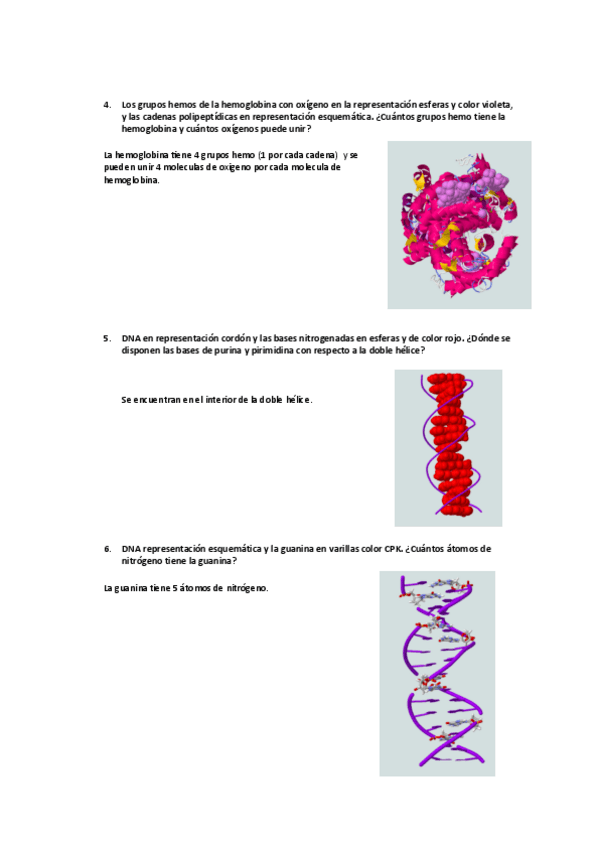 4. Los grupos hemos de la hemoglobina con oxígeno en la representación esferas y color violeta, y las cadenas polipeptídicas en representación esquemática. ¿Cuántos grupos hemo tiene la hemoglobina y cuántos oxígenos puede unir?

La hemoglobina tiene 4 grupos hemo (1 por cada cadena) y se pueden unir 4 moleculas de oxígeno por cada molecula de hemoglobina.

5. DNA en representación cordón y las bases nitrogenadas en esferas y de color rojo. ¿Dónde se disponen las bases de purina y pirimidina con respecto a la doble hélice?

Se encuentran en el interior de la doble hélice.

6. DNA representación esquemática y la guanina en varillas color CPK. ¿Cuántos átomos de nitrógeno tiene la guanina?

La guanina tiene 5 átomos de nitrógeno.