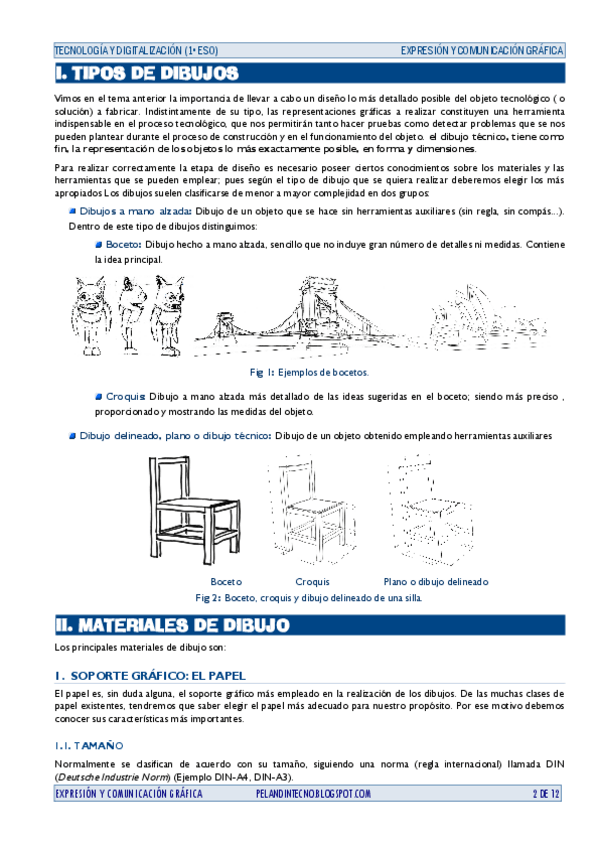 TECNOLOGÍA Y DIGITALIZACIÓN (1º ESO) EXPRESIÓN Y COMUNICACIÓN GRÁFICA

I. TIPOS DE DIBUJOS

Vimos en el tema anterior la importancia de llevar a cabo un diseño lo más detallado posible del objeto tecnológico ( o solución) a fabricar. Indistintamente de su tipo, las representaciones gráficas a realizar constituyen una herramienta indispensable en el proceso tecnológico, que nos permitirán tanto hacer pruebas como detectar problemas que se nos pueden plantear durante el proceso de construcción y en el funcionamiento del objeto. el dibujo técnico, tiene como fin, la representación de los objetos lo más exactamente posible, en forma y dimensiones.

Para realizar correctamente la etapa de diseño es necesario poseer ciertos conocimientos sobre los materiales y las herramientas que se pueden emplear; pues según el tipo de dibujo que se quiera realizar deberemos elegir los más apropiados Los dibujos suelen clasificarse de menor a mayor complejidad en dos grupos:

Dibujos a mano alzada: Dibujo de un objeto que se hace sin herramientas auxiliares (sin regla, sin compás...). Dentro de este tipo de dibujos distinguimos:

Boceto: Dibujo hecho a mano alzada, sencillo que no incluye gran número de detalles ni medidas. Contiene la idea principal.

Fig 1: Ejemplos de bocetos.

Croquis: Dibujo a mano alzada más detallado de las ideas sugeridas en el boceto; siendo más preciso , proporcionado y mostrando las medidas del objeto.

Dibujo delineado, plano o dibujo técnico: Dibujo de un objeto obtenido empleando herramientas auxiliares

Boceto Croquis Plano o dibujo delineado

Fig 2: Boceto, croquis y dibujo delineado de una silla.

II. MATERIALES DE DIBUJO

Los principales materiales de dibujo son:

1. SOPORTE GRÁFICO: EL PAPEL

El papel es, sin duda alguna, el soporte gráfico más empleado en la realización de los dibujos. De las muchas clases de papel existentes, tendremos que saber elegir el papel más adecuado para nuestro propósito. Por ese motivo debemos conocer sus características más importantes.

1.1. TAMAÑO

Normalmente se clasifican de acuerdo con su tamaño, siguiendo una norma (regla internacional) llamada DIN (Deutsche Industrie Norm) (Ejemplo DIN-A4, DIN-A3).

EXPRESIÓN Y COMUNICACIÓN GRÁFICA PELANDINTECNO.BLOGSPOT.COM 2 DE 12