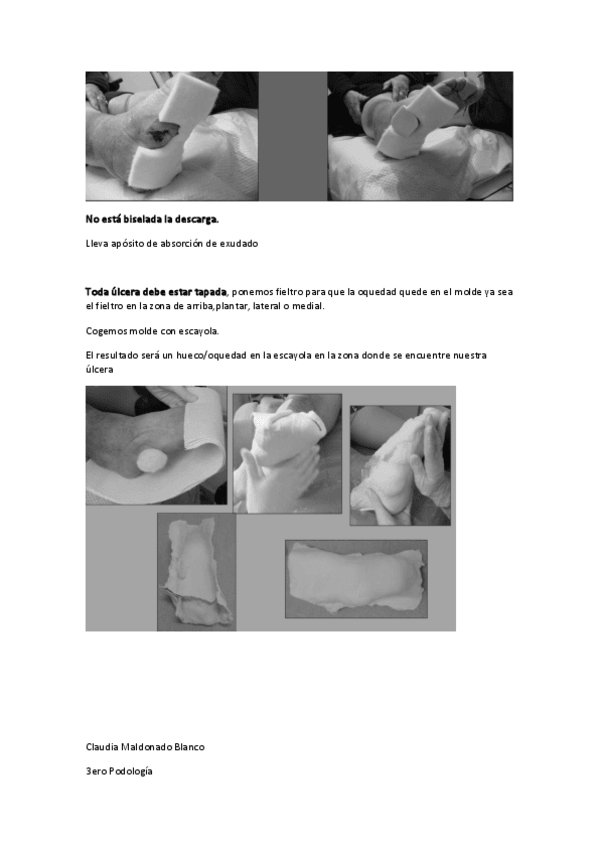 No está biselada la descarga.

Lleva apósito de absorción de exudado

Toda úlcera debe estar tapada, ponemos fieltro para que la oquedad quede en el molde ya sea el fieltro en la zona de arriba,plantar, lateral o medial.

Cogemos molde con escayola.

El resultado será un hueco/oquedad en la escayola en la zona donde se encuentre nuestra úlcera

Claudia Maldonado Blanco

3ero Podología